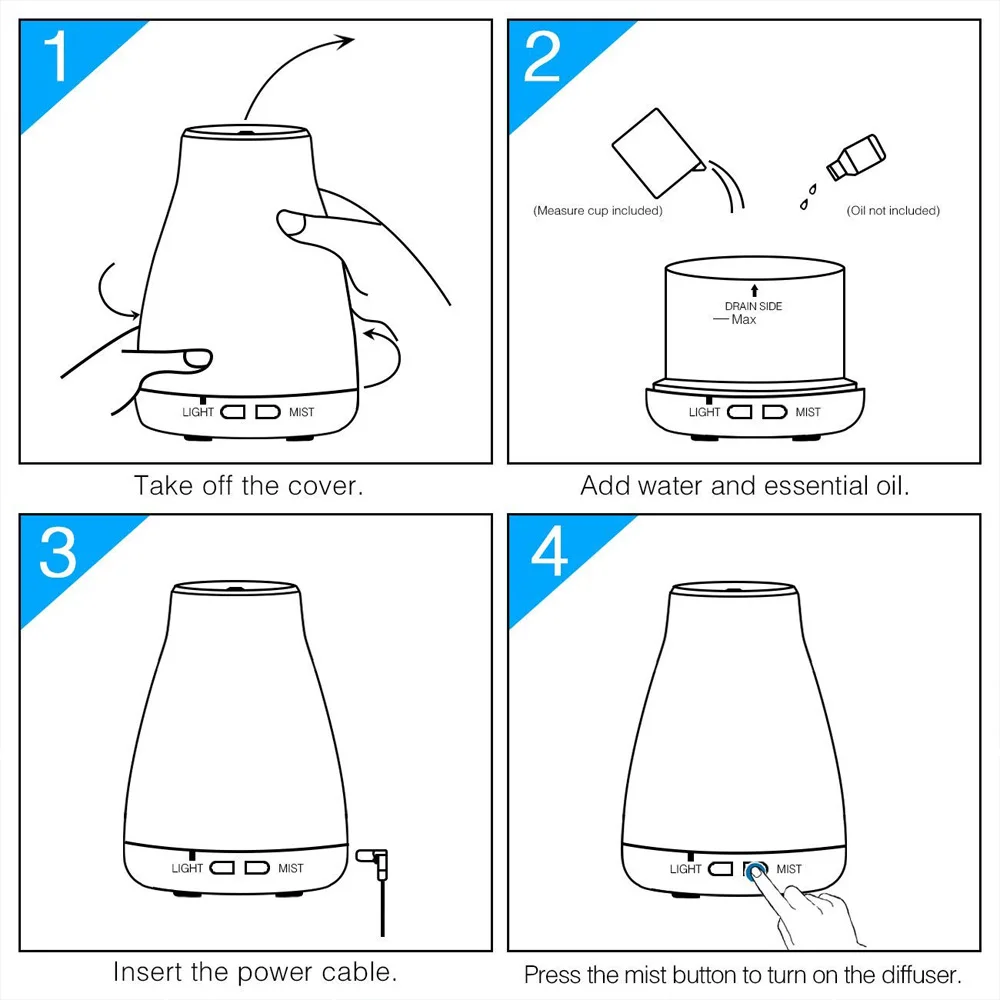 1

LIGHT MIST

Take off the cover.

2

(Measure cup included)

(Oil not included)

DRAIN SIDE
Max

LIGHT MIST

Add water and essential oil.

3

LIGHT MIST

Insert the power cable.

4

LIGHT MIST

Press the mist button to turn on the diffuser.