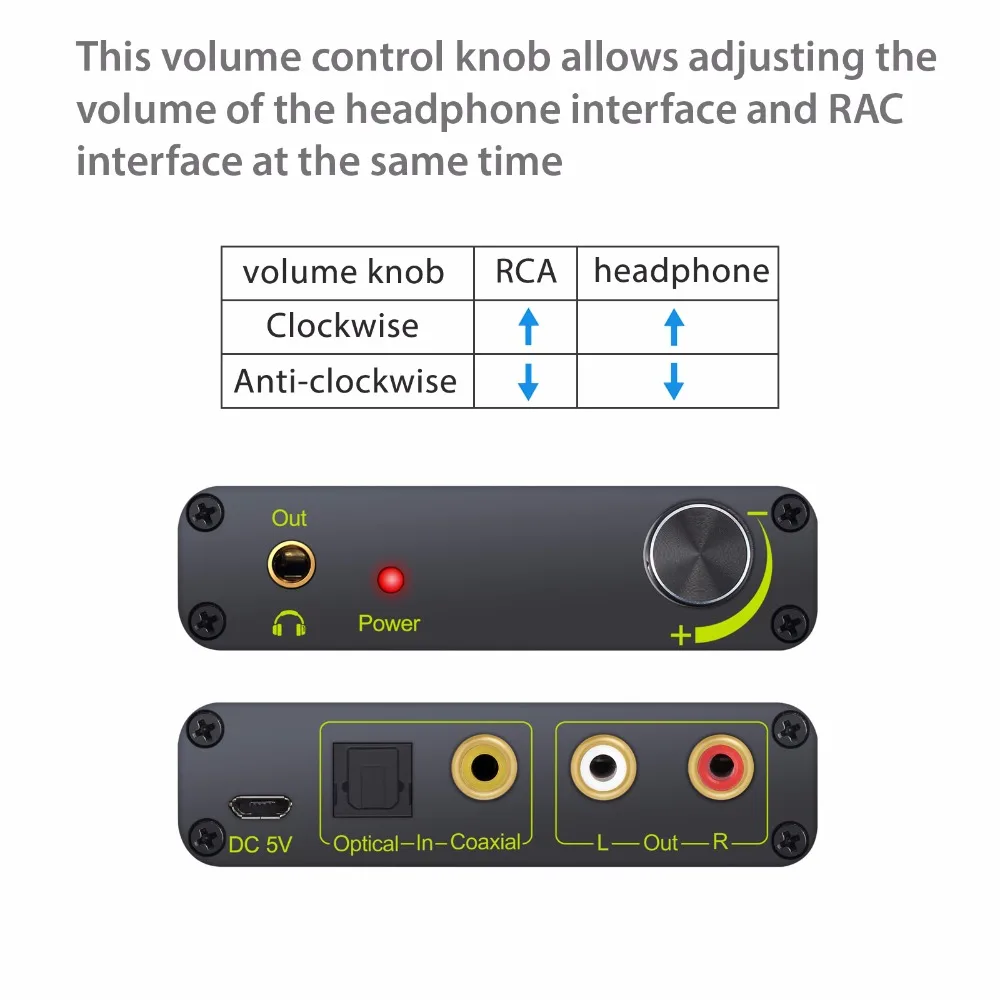 This volume control knob allows adjusting the volume of the headphone interface and RAC interface at the same time

| volume knob | RCA | headphone |
|---|---|---|
| Clockwise | ↑ | ↑ |
| Anti-clockwise | ↓ | ↓ |

Out

Power

−

+

DC 5V

Optical—In—Coaxial

L—Out—R