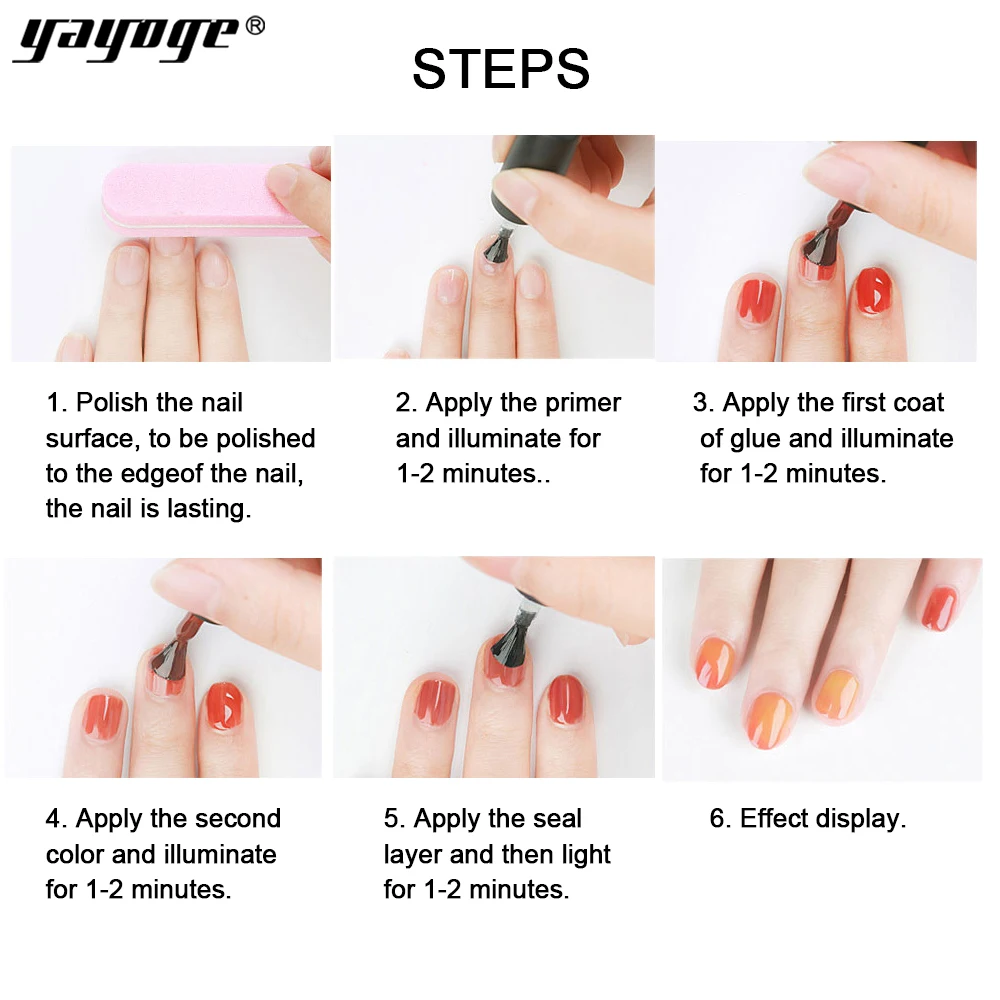 yayoge®

STEPS

1. Polish the nail surface, to be polished to the edgeof the nail, the nail is lasting.

2. Apply the primer and illuminate for 1-2 minutes..

3. Apply the first coat of glue and illuminate for 1-2 minutes.

4. Apply the second color and illuminate for 1-2 minutes.

5. Apply the seal layer and then light for 1-2 minutes.

6. Effect display.