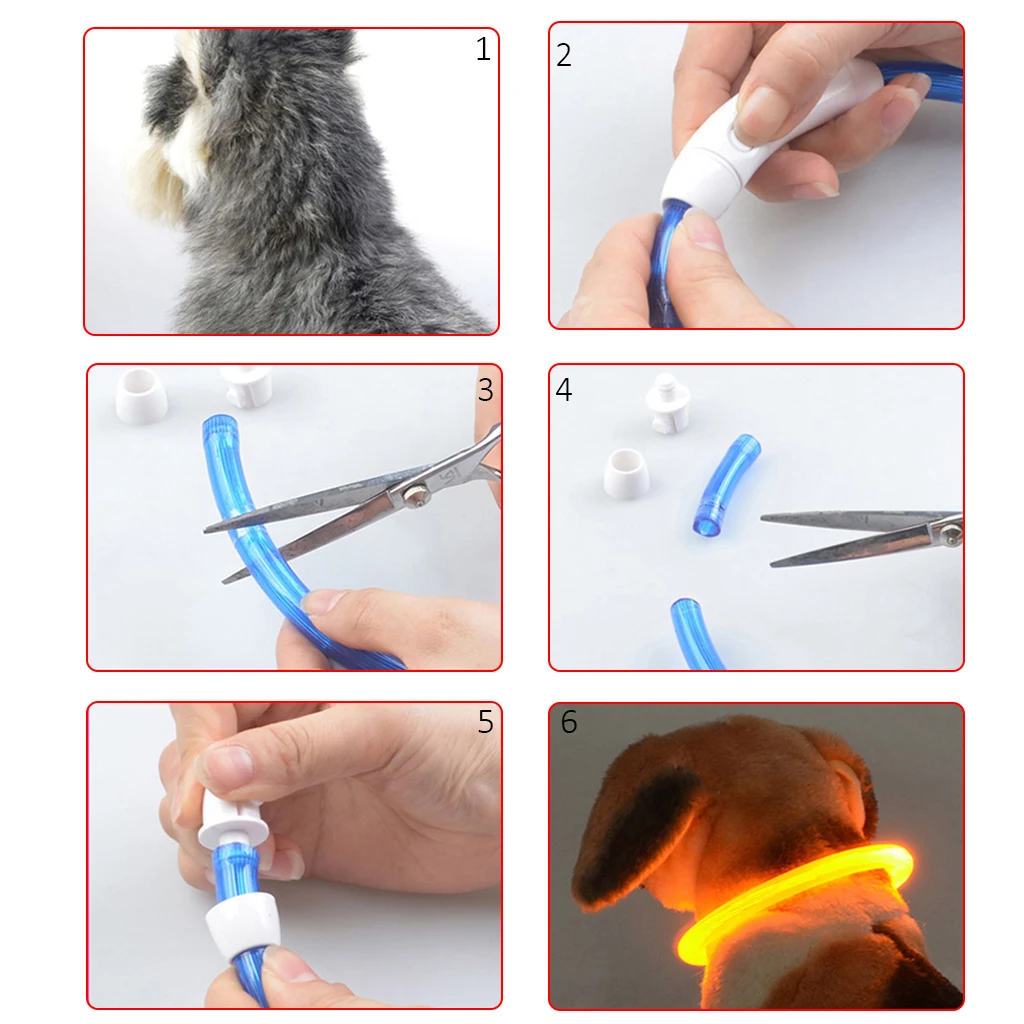 1
2
3
4
5
6