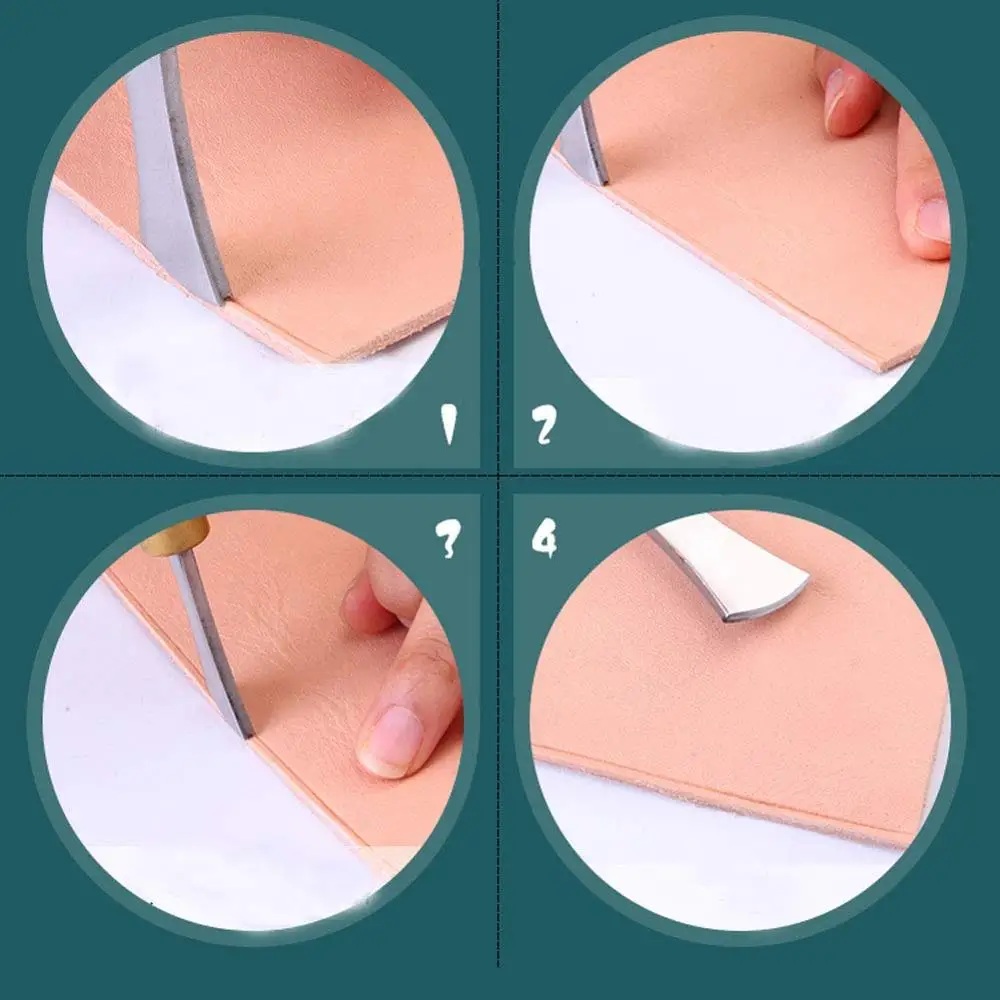 1
2
3
4