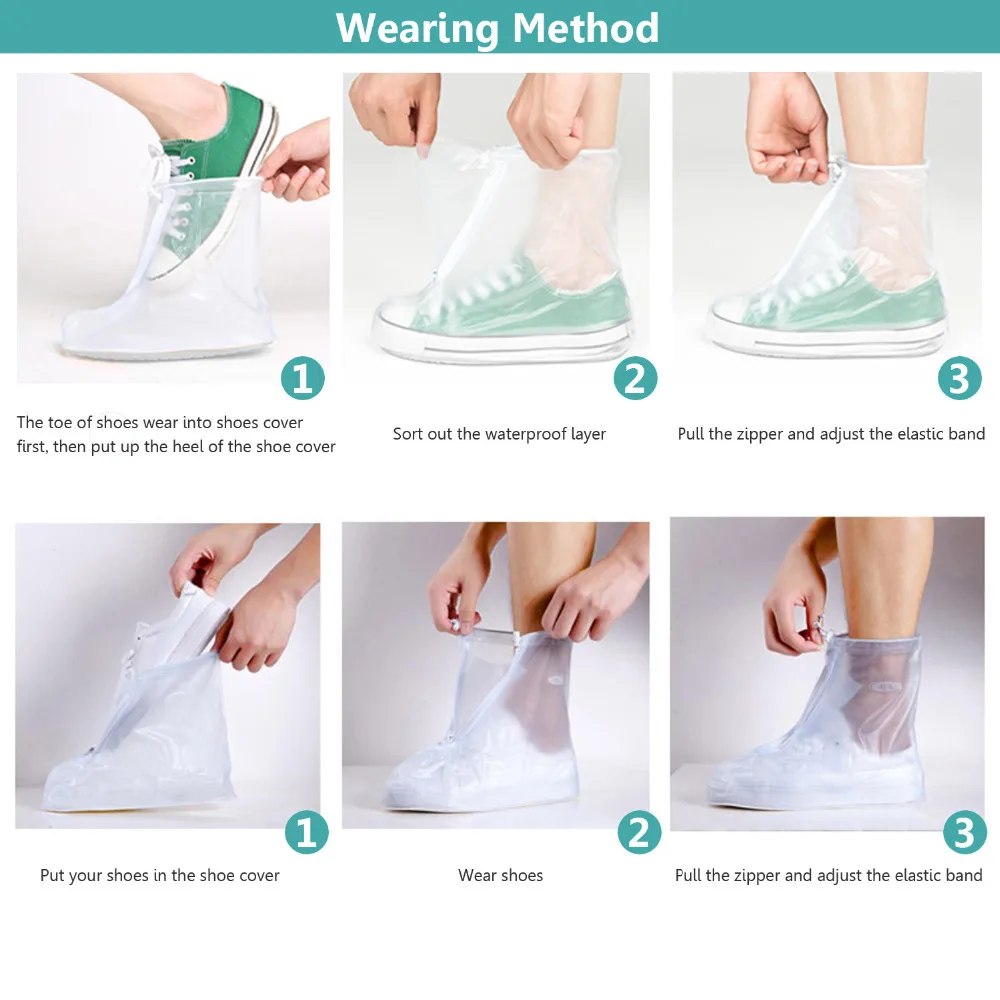 Wearing Method

1

The toe of shoes wear into shoes cover first, then put up the heel of the shoe cover

2

Sort out the waterproof layer

3

Pull the zipper and adjust the elastic band

1

Put your shoes in the shoe cover

2

Wear shoes

3

Pull the zipper and adjust the elastic band