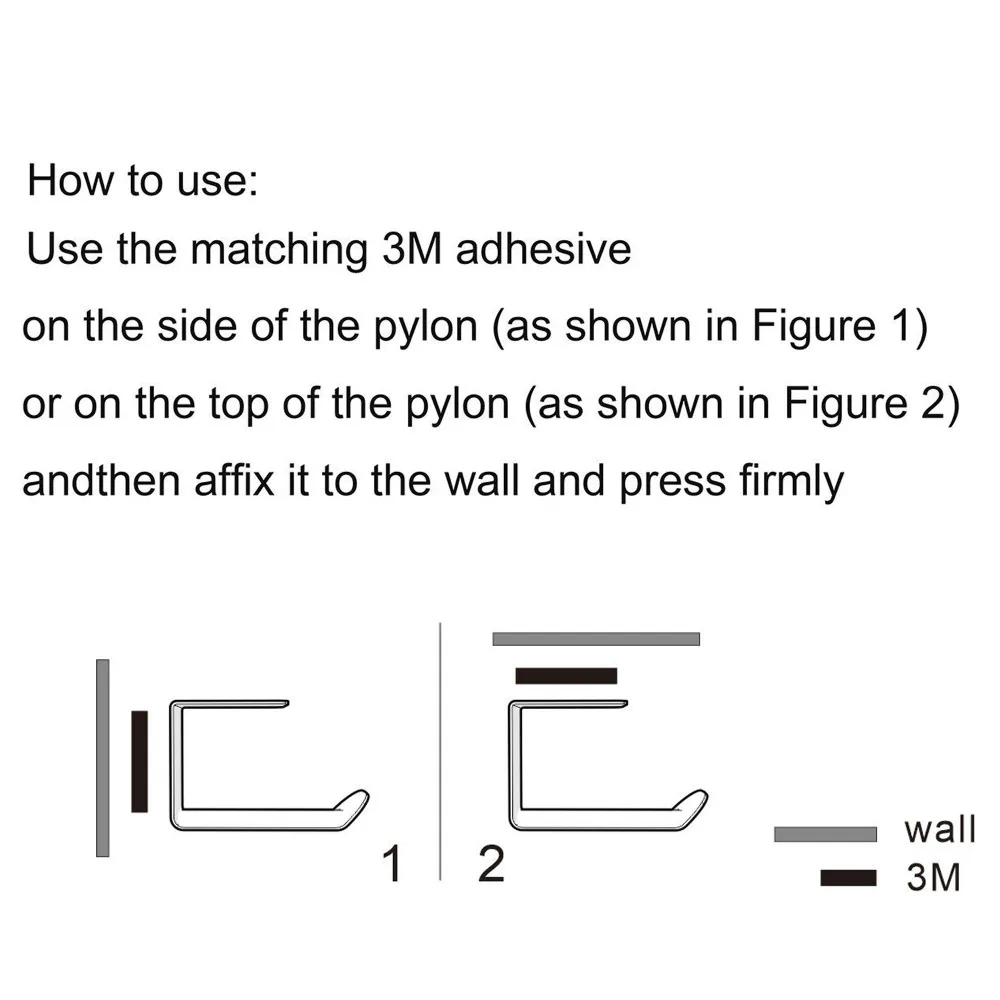 How to use:
Use the matching 3M adhesive
on the side of the pylon (as shown in Figure 1)
or on the top of the pylon (as shown in Figure 2)
andthen affix it to the wall and press firmly

1
2
wall
3M