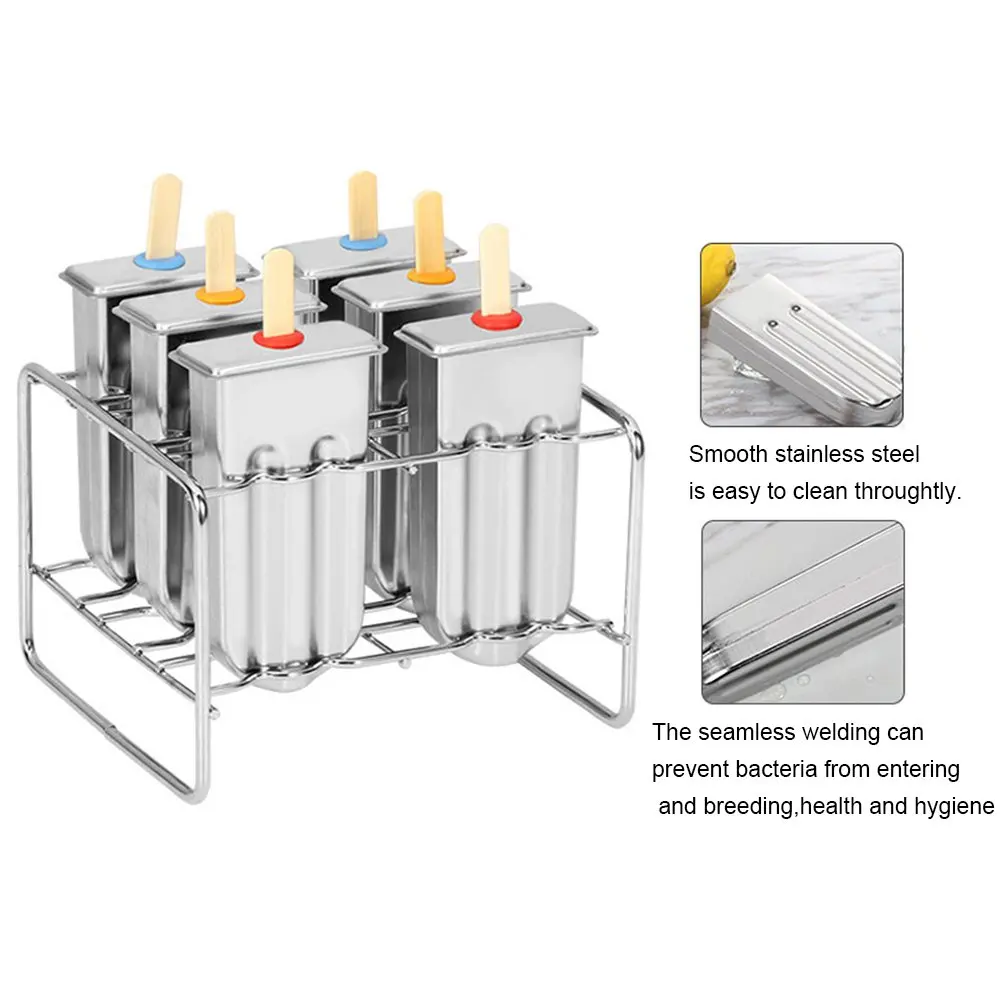 Smooth stainless steel
is easy to clean throughtly.

The seamless welding can
prevent bacteria from entering
and breeding,health and hygiene