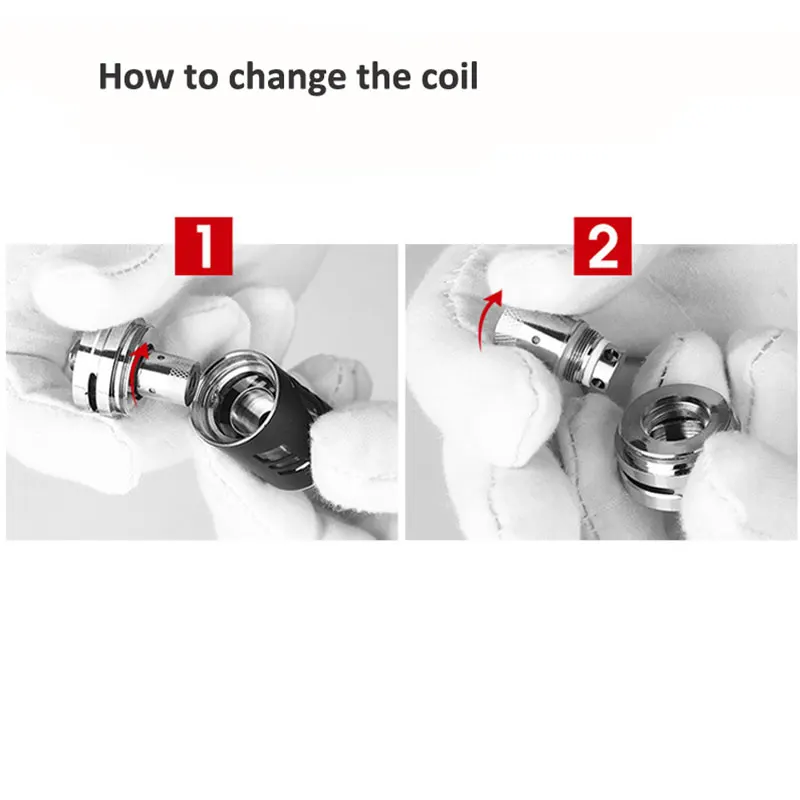 How to change the coil

1

2