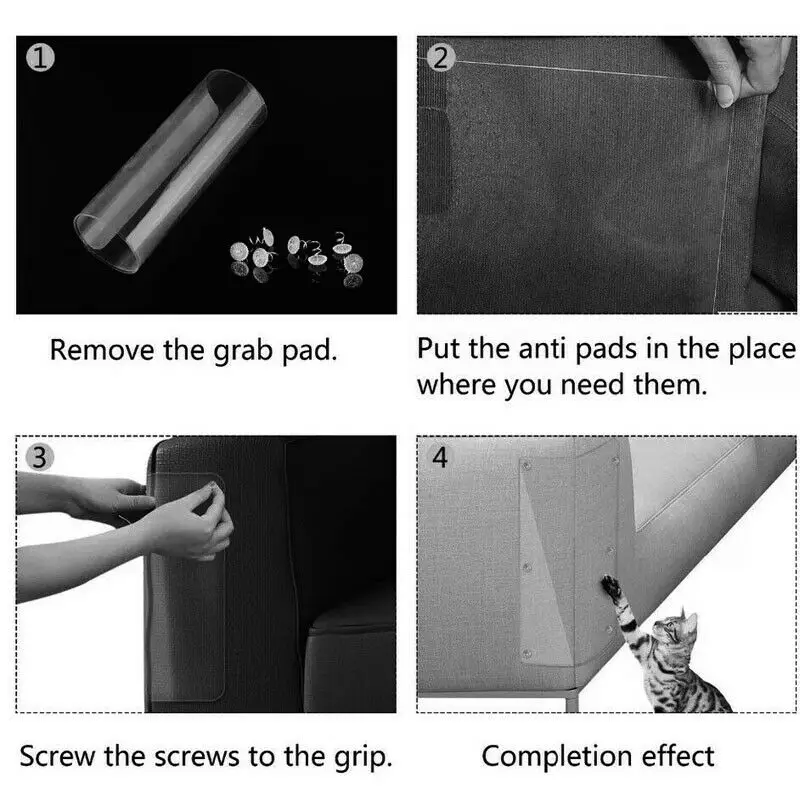 1

Remove the grab pad.

2

Put the anti pads in the place where you need them.

3

Screw the screws to the grip.

4

Completion effect