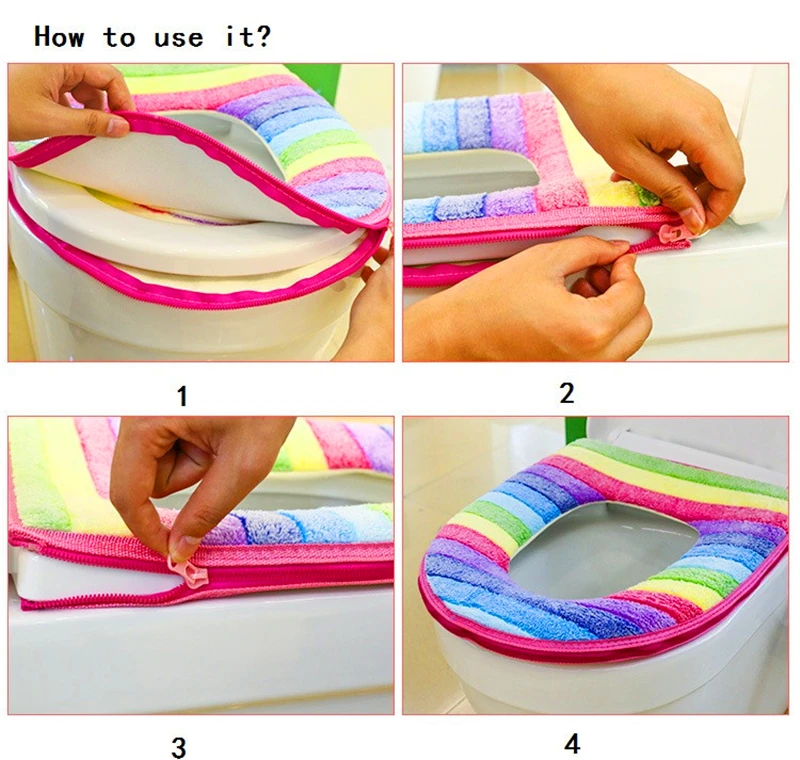 How to use it?

1

2

3

4