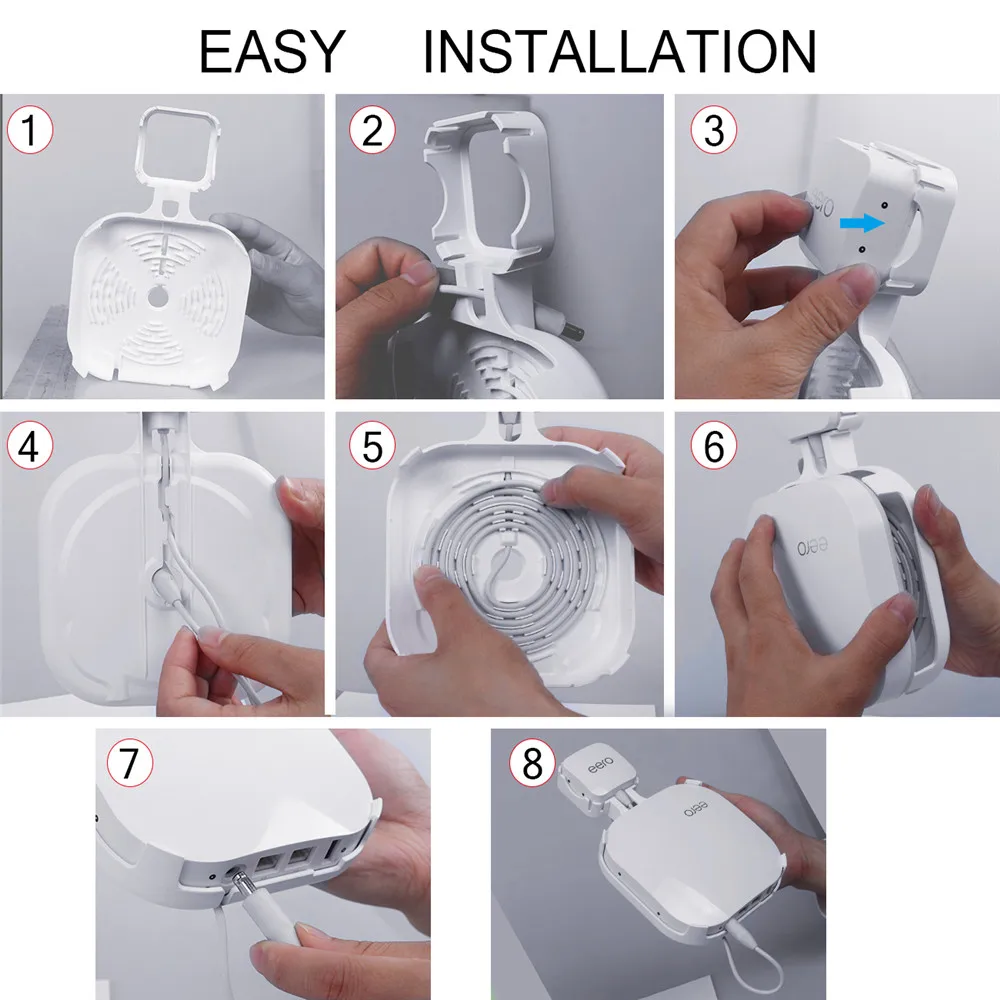 EASY INSTALLATION

1

2

3

eero

4

5

6

eero

7

8

eero

eero