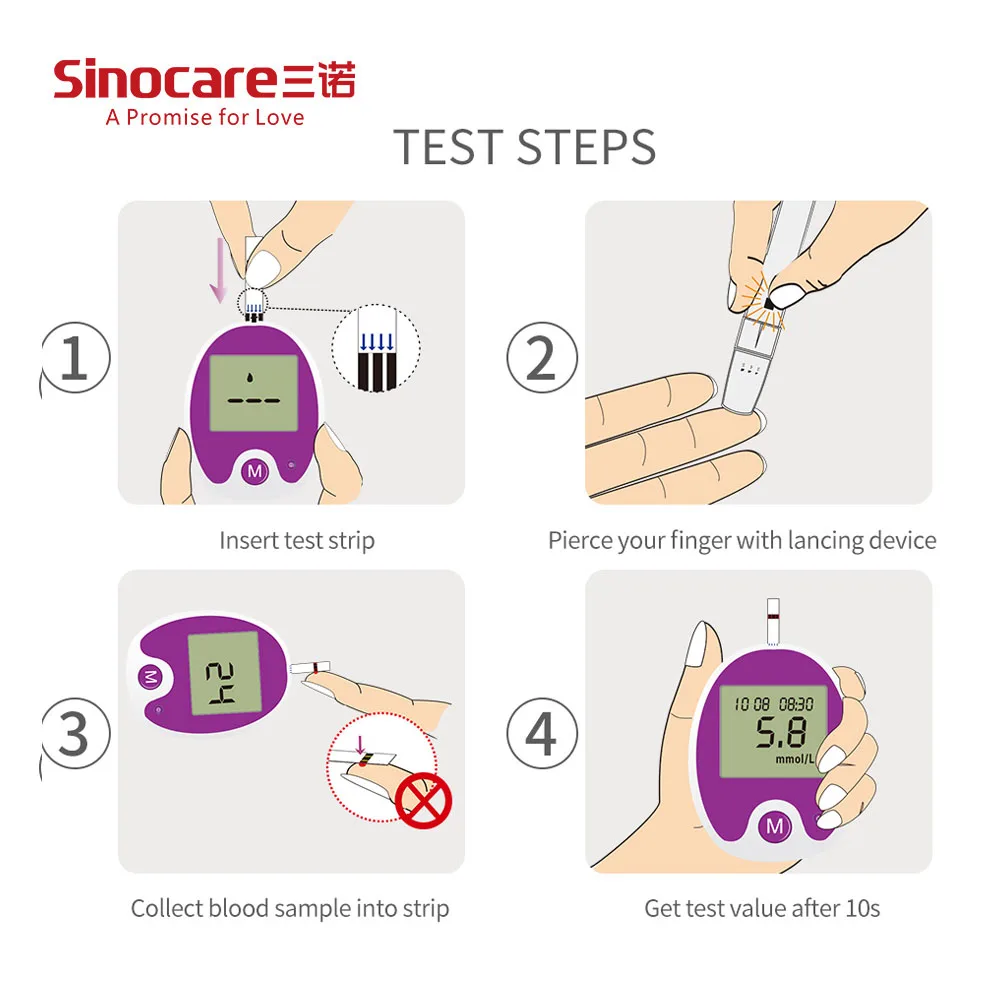 Sinocare三诺
A Promise for Love

TEST STEPS

1
---
M
Insert test strip

2
Pierce your finger with lancing device

3
M
24
Collect blood sample into strip

4
10 08 08:30
5.8
mmol/L
M
Get test value after 10s