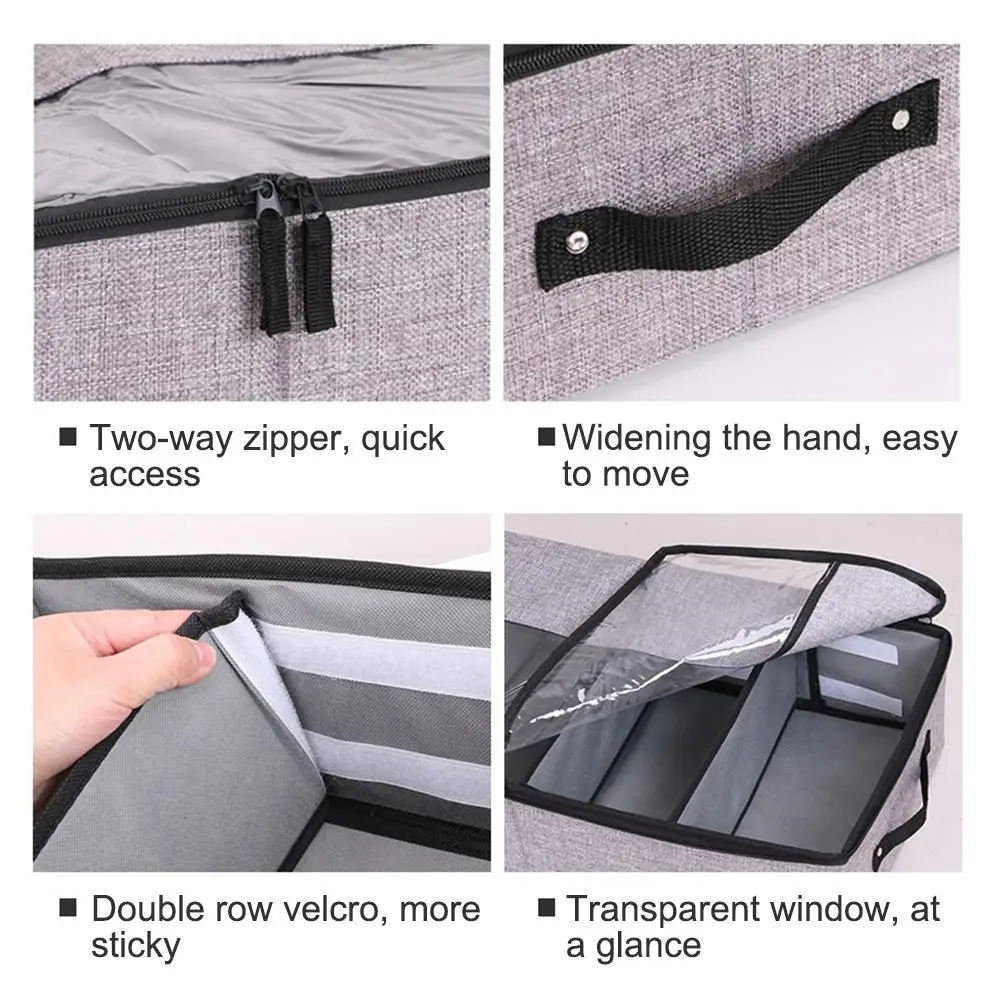 ■ Two-way zipper, quick access

■ Widening the hand, easy to move

■ Double row velcro, more sticky

■ Transparent window, at a glance