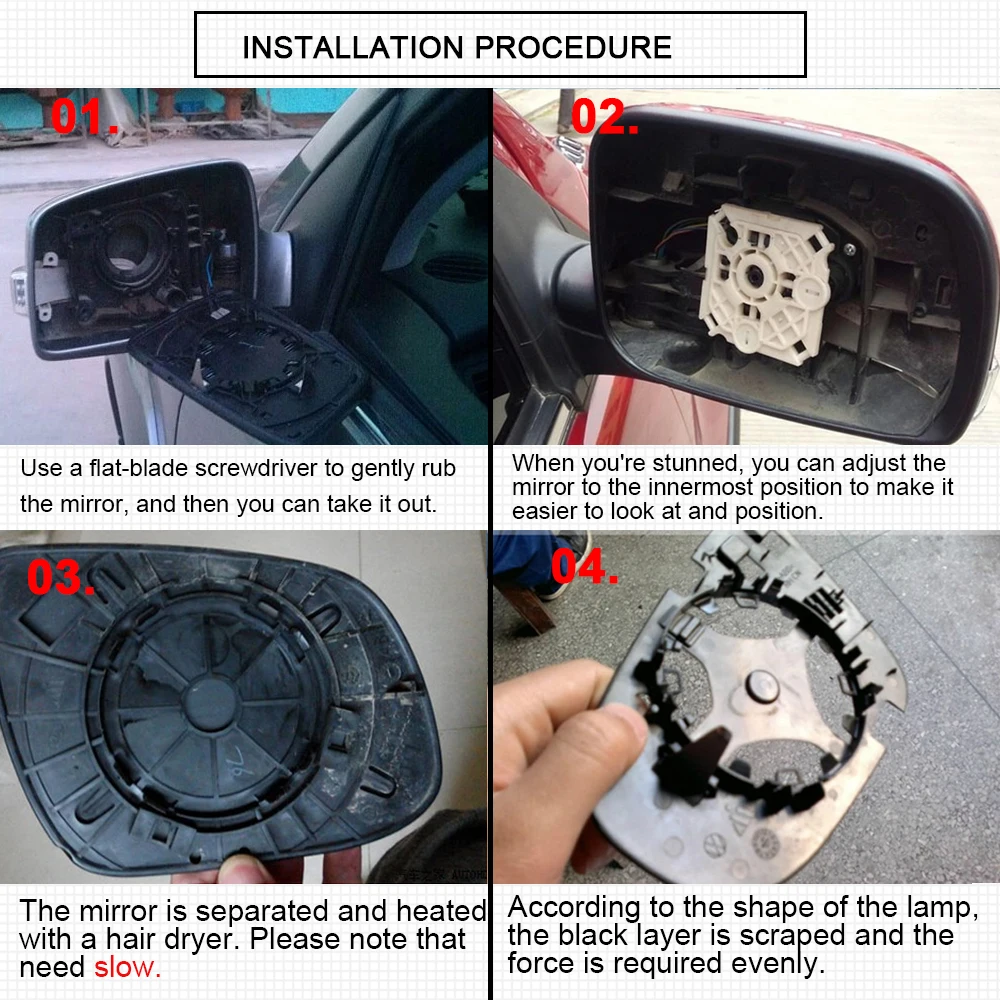 INSTALLATION PROCEDURE

01.

Use a flat-blade screwdriver to gently rub the mirror, and then you can take it out.

02.

When you're stunned, you can adjust the mirror to the innermost position to make it easier to look at and position.

03.

The mirror is separated and heated with a hair dryer. Please note that need slow.

04.

According to the shape of the lamp, the black layer is scraped and the force is required evenly.