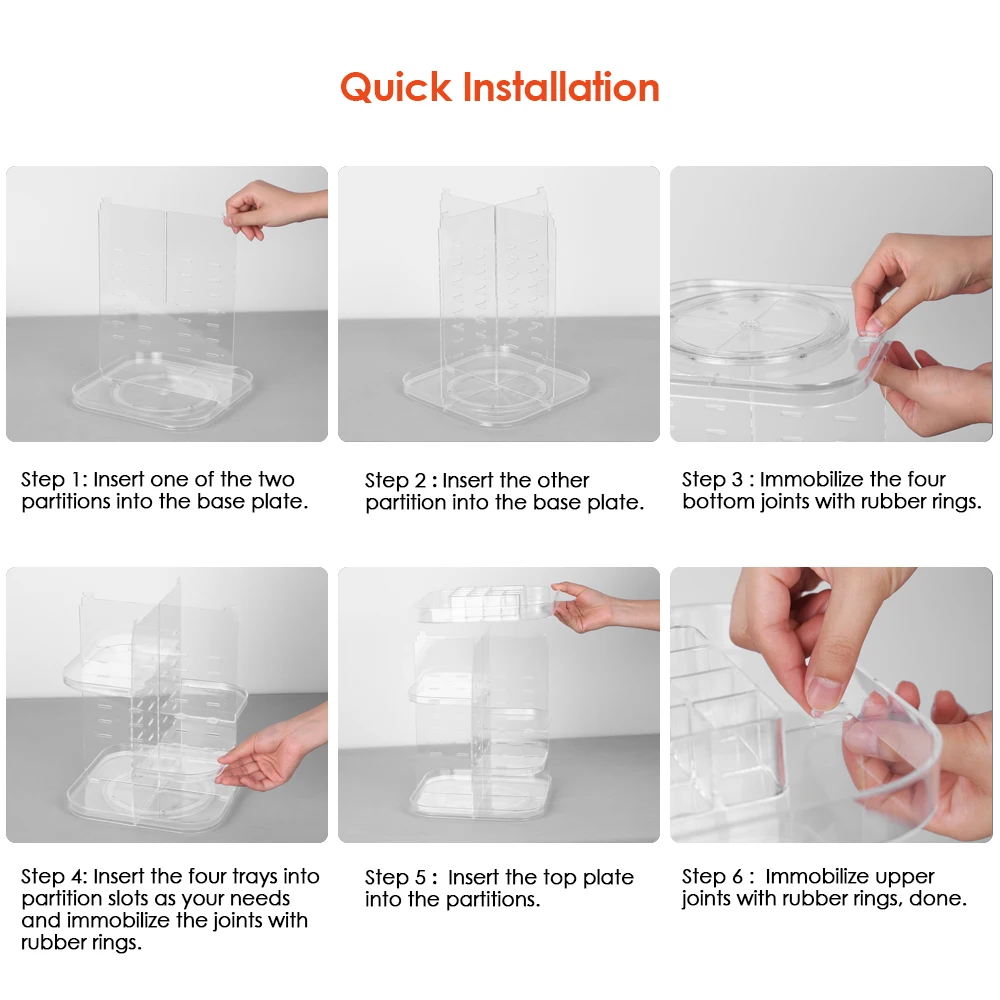 Quick Installation

Step 1: Insert one of the two partitions into the base plate.

Step 2 : Insert the other partition into the base plate.

Step 3 : Immobilize the four bottom joints with rubber rings.

Step 4: Insert the four trays into partition slots as your needs and immobilize the joints with rubber rings.

Step 5 : Insert the top plate into the partitions.

Step 6 : Immobilize upper joints with rubber rings, done.