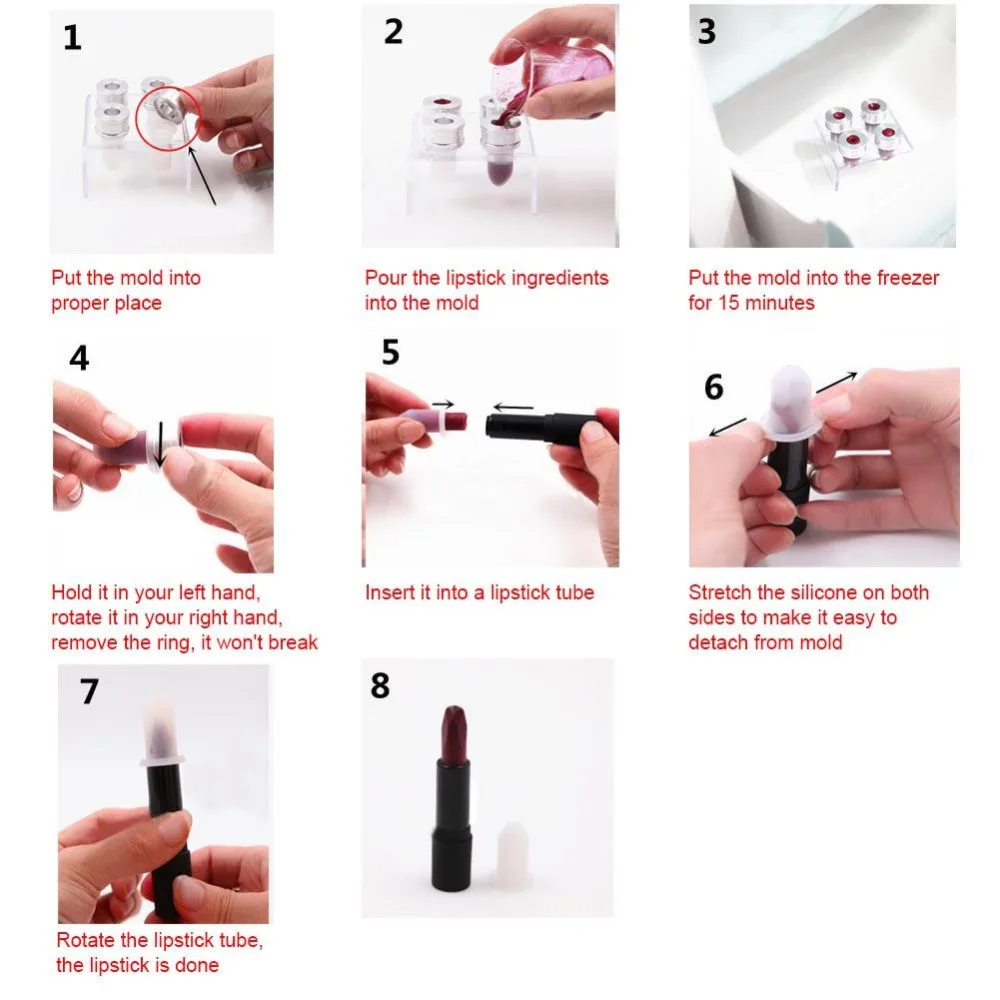 1

Put the mold into proper place

2

Pour the lipstick ingredients into the mold

3

Put the mold into the freezer for 15 minutes

4

Hold it in your left hand, rotate it in your right hand, remove the ring, it won't break

5

Insert it into a lipstick tube

6

Stretch the silicone on both sides to make it easy to detach from mold

7

Rotate the lipstick tube, the lipstick is done

8