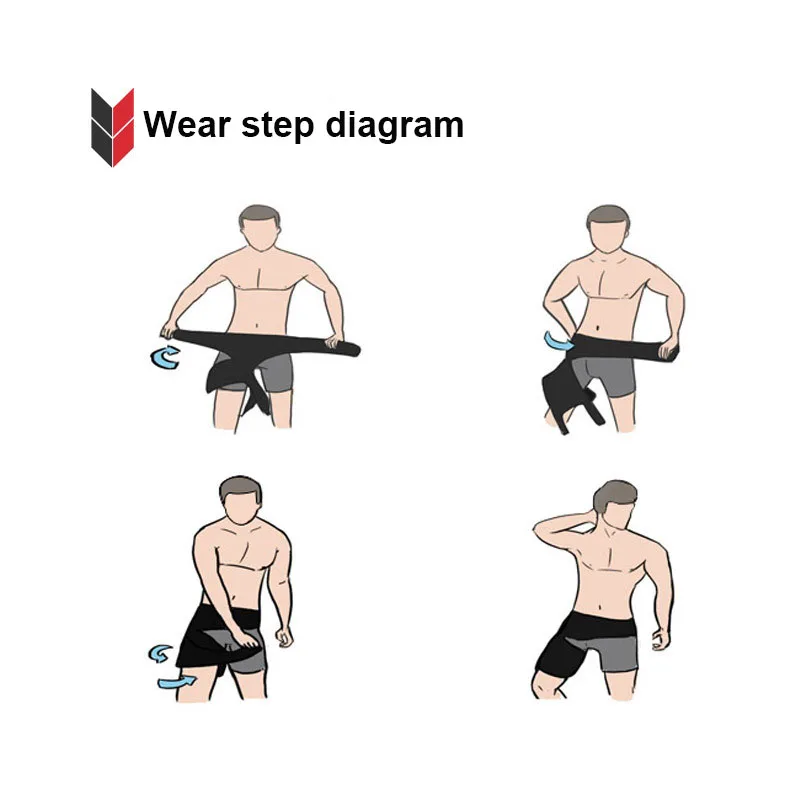 Wear step diagram