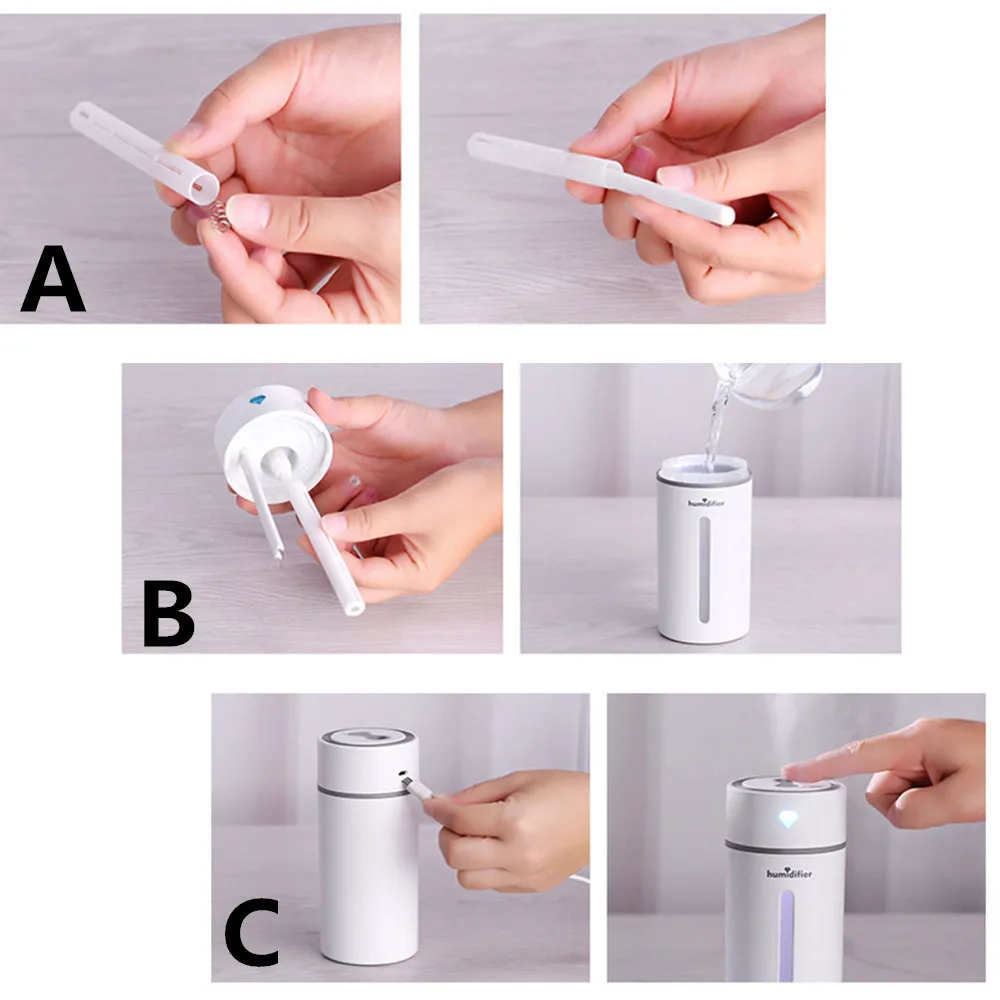 A

B

humidifier

C

humidifier