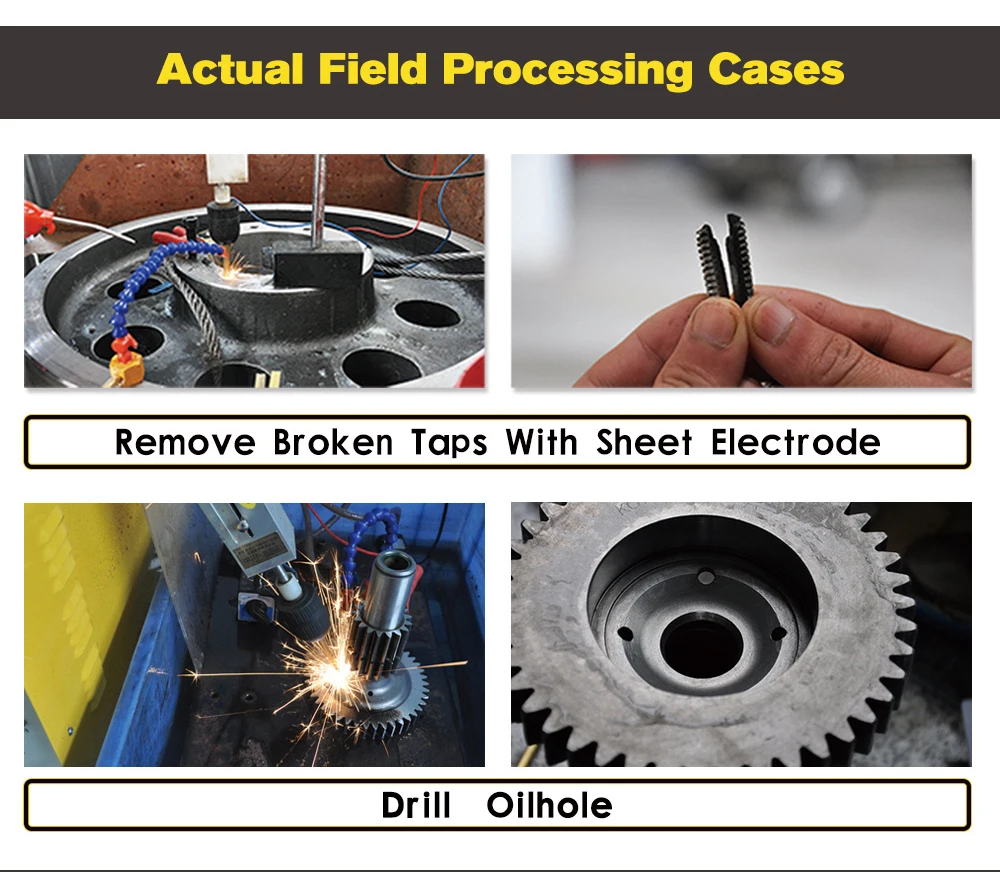 Actual Field Processing Cases

Remove Broken Taps With Sheet Electrode

Drill Oilhole