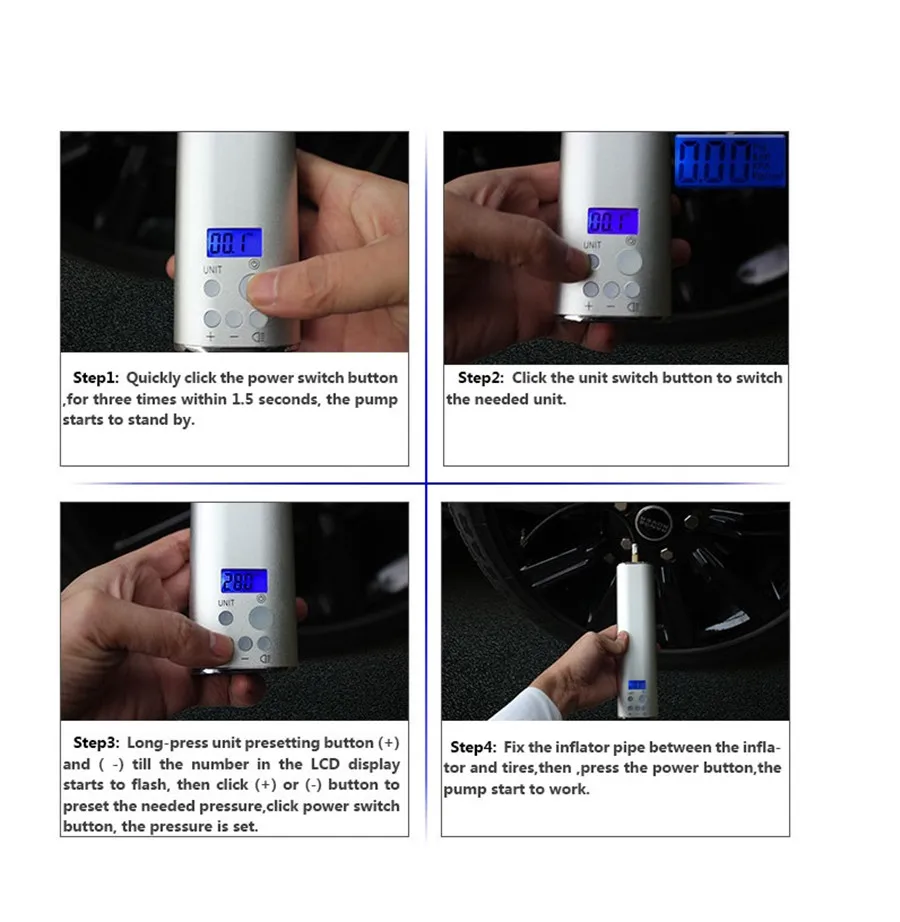 00.1
UNIT
+ −

Step1: Quickly click the power switch button ,for three times within 1.5 seconds, the pump starts to stand by.

0.00
00.1
UNIT
+ −

Step2: Click the unit switch button to switch the needed unit.

28.0
UNIT

Step3: Long-press unit presetting button (+) and ( -) till the number in the LCD display starts to flash, then click (+) or (-) button to preset the needed pressure,click power switch button, the pressure is set.

Step4: Fix the inflator pipe between the inflator and tires,then ,press the power button,the pump start to work.