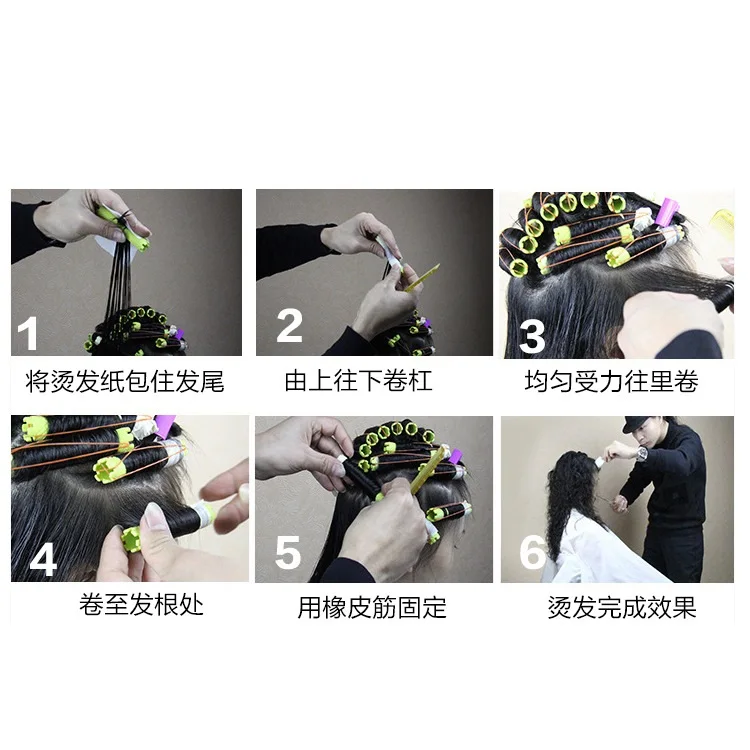 1
将烫发纸包住发尾

2
由上往下卷杠

3
均匀受力往里卷

4
卷至发根处

5
用橡皮筋固定

6
烫发完成效果