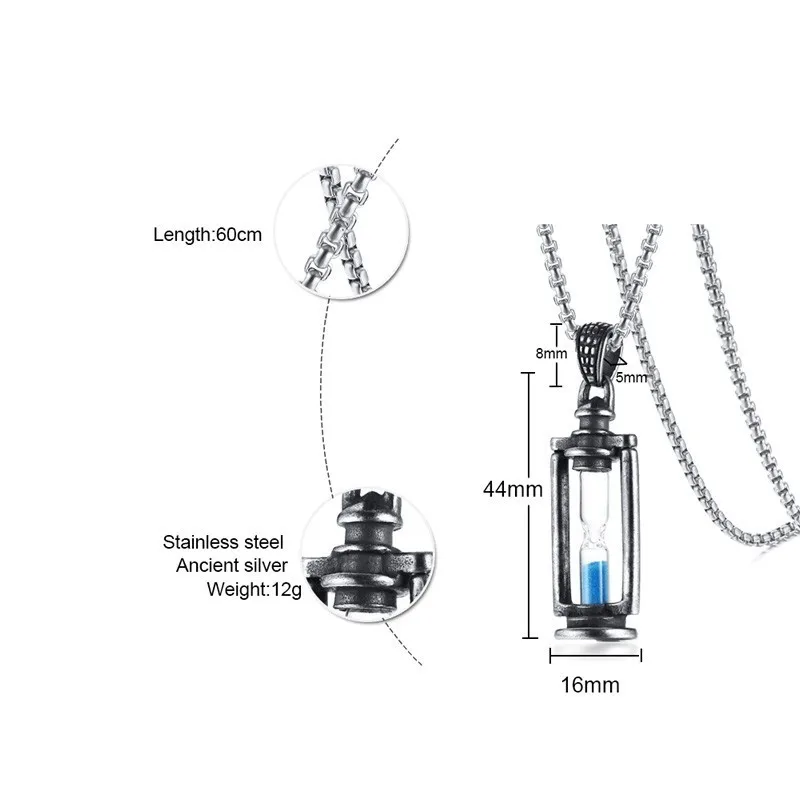 Length:60cm

Stainless steel
Ancient silver
Weight:12g

8mm
5mm
44mm
16mm