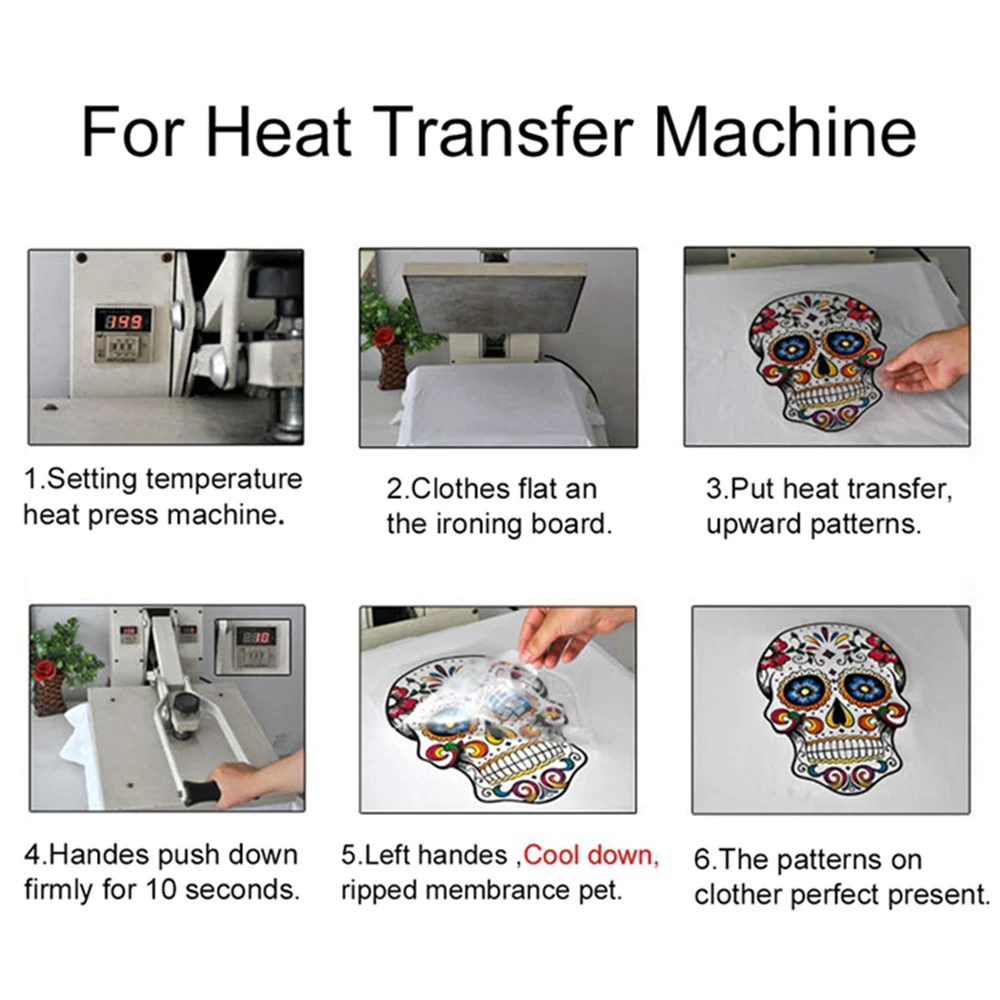 For Heat Transfer Machine

199

1.Setting temperature heat press machine.

2.Clothes flat an the ironing board.

3.Put heat transfer, upward patterns.

10

4.Handes push down firmly for 10 seconds.

5.Left handes ,Cool down, ripped membrance pet.

6.The patterns on clother perfect present.