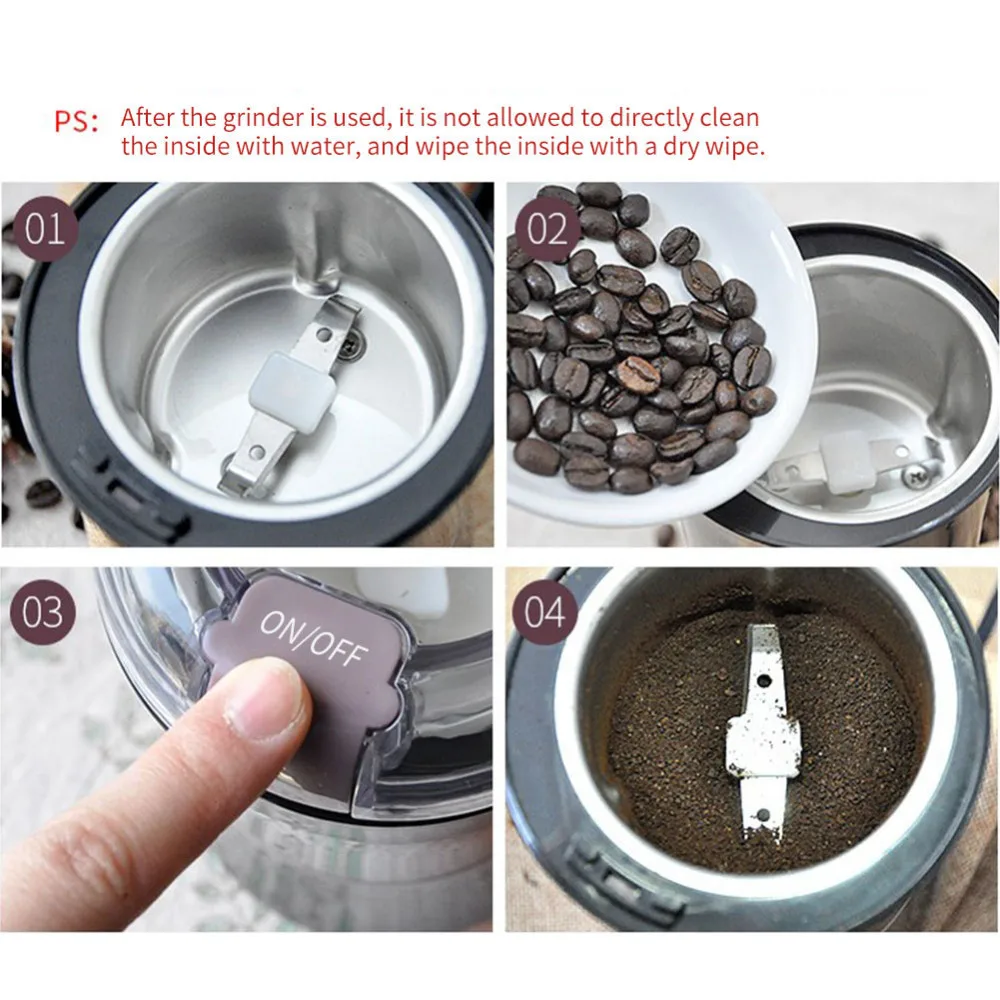 PS: After the grinder is used, it is not allowed to directly clean the inside with water, and wipe the inside with a dry wipe.

01

02

03

ON/OFF

04