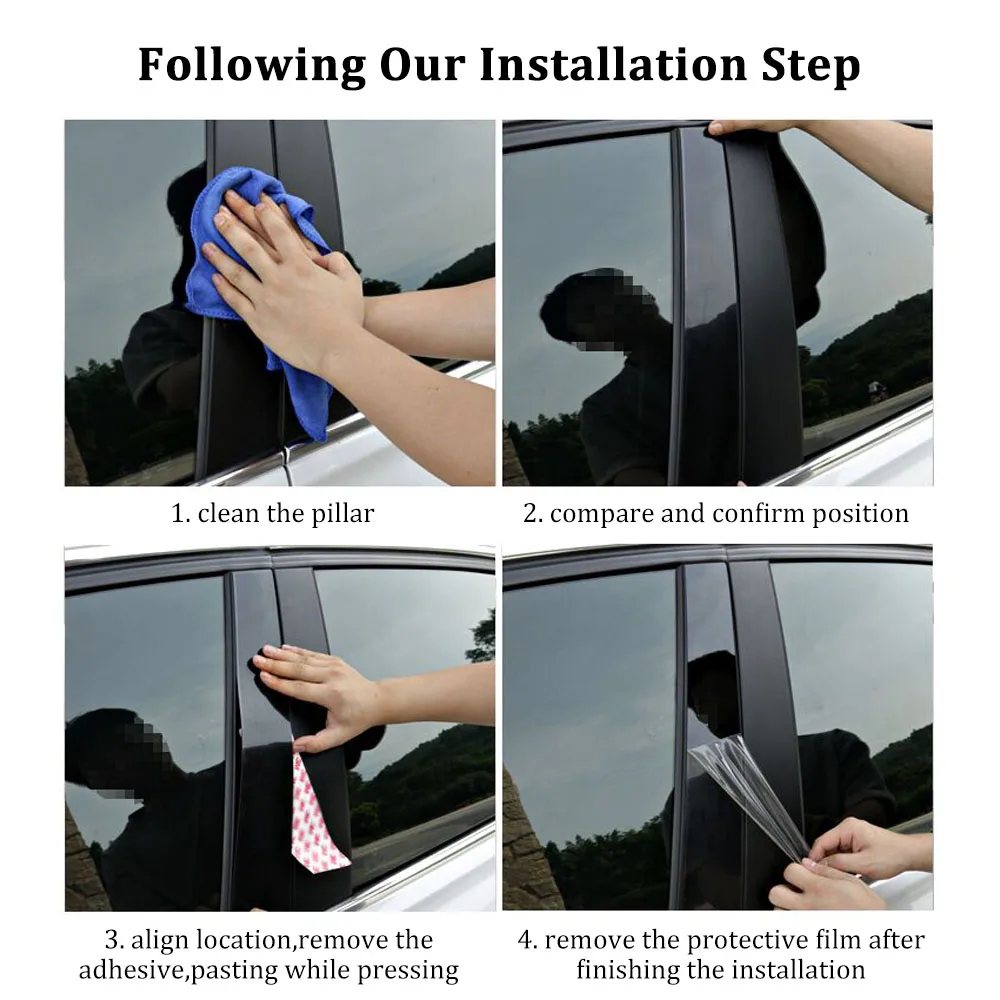 Following Our Installation Step

1. clean the pillar

2. compare and confirm position

3. align location,remove the adhesive,pasting while pressing

4. remove the protective film after finishing the installation