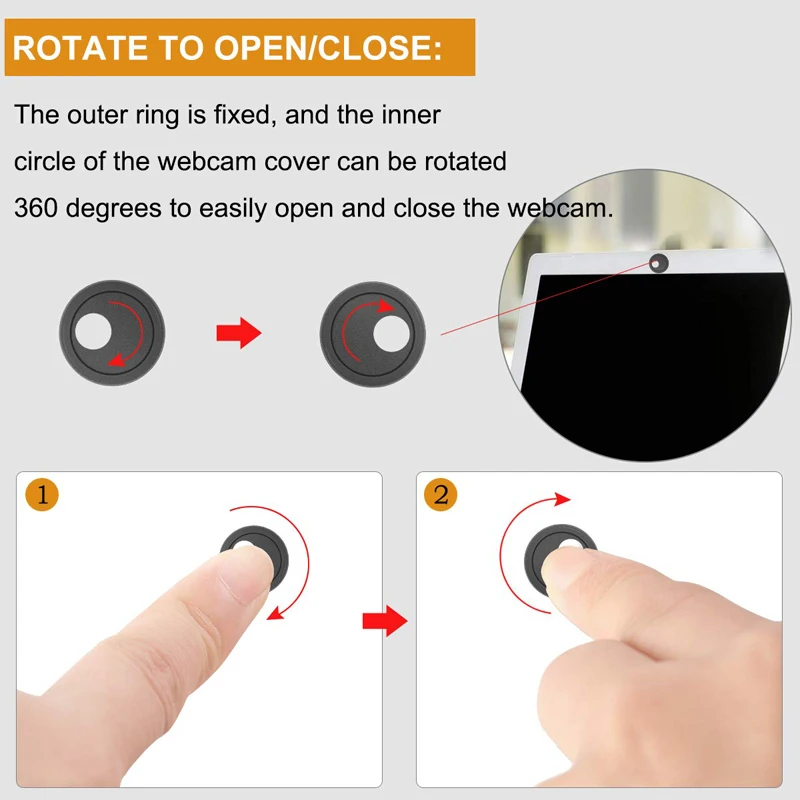 ROTATE TO OPEN/CLOSE:

The outer ring is fixed, and the inner circle of the webcam cover can be rotated 360 degrees to easily open and close the webcam.

1

2