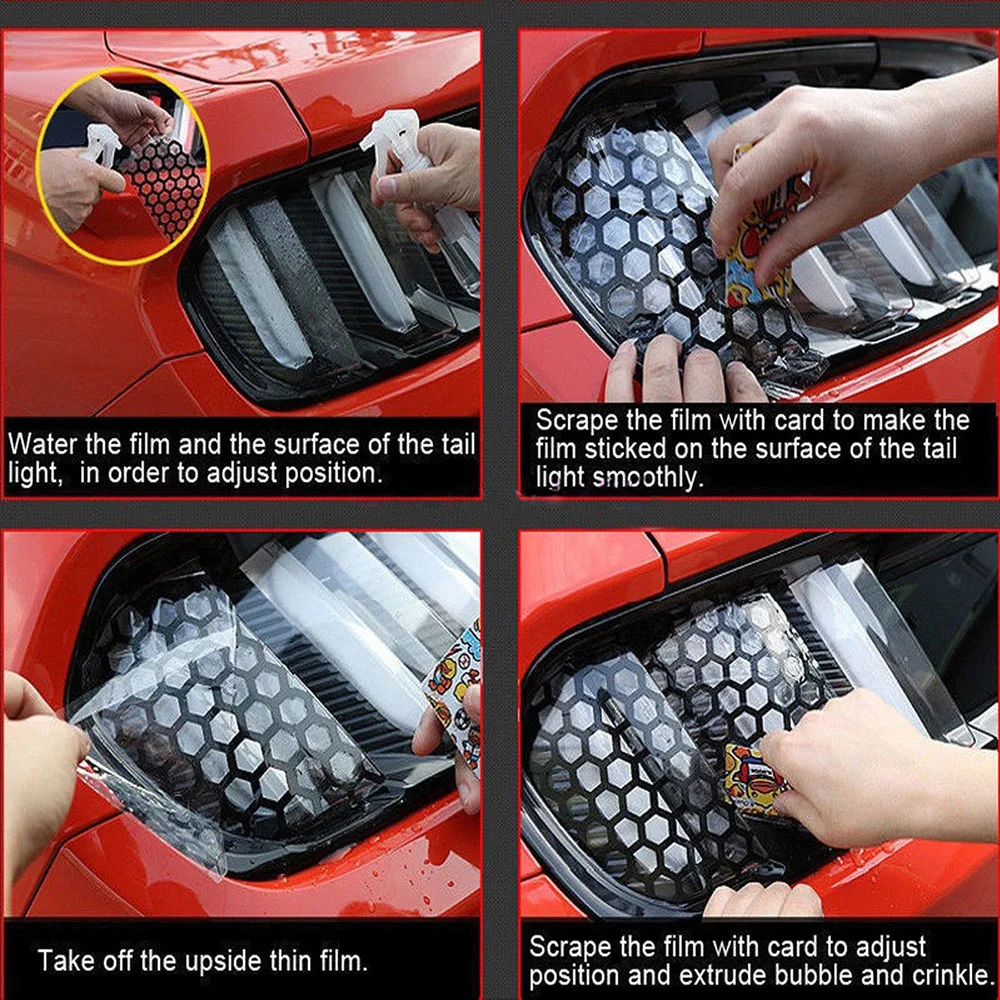 Water the film and the surface of the tail light, in order to adjust position.

Scrape the film with card to make the film sticked on the surface of the tail light smoothly.

Take off the upside thin film.

Scrape the film with card to adjust position and extrude bubble and crinkle.