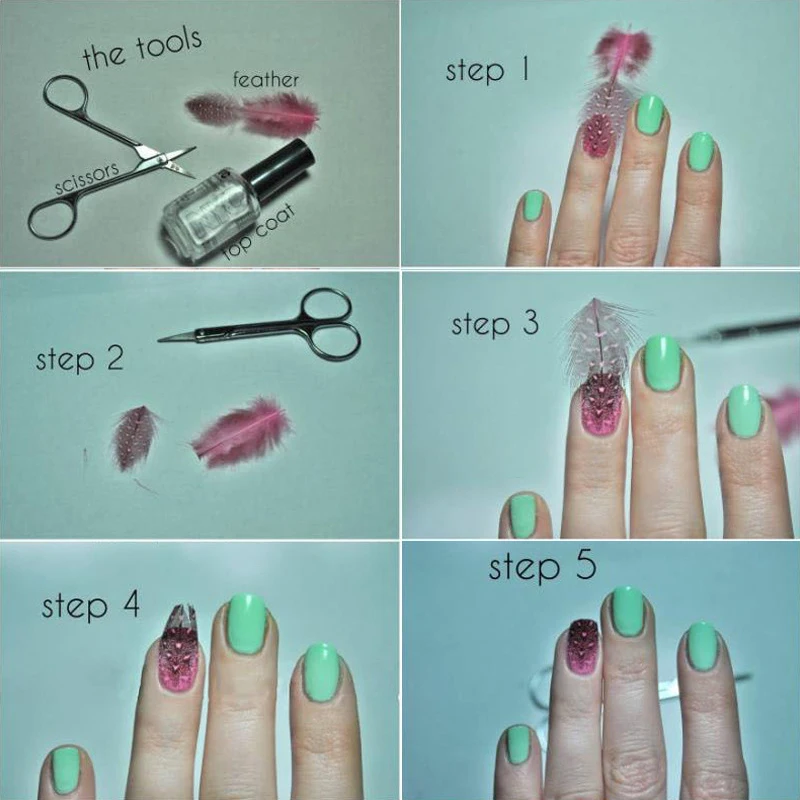 the tools

feather

scissors

top coat

step 1

step 2

step 3

step 4

step 5