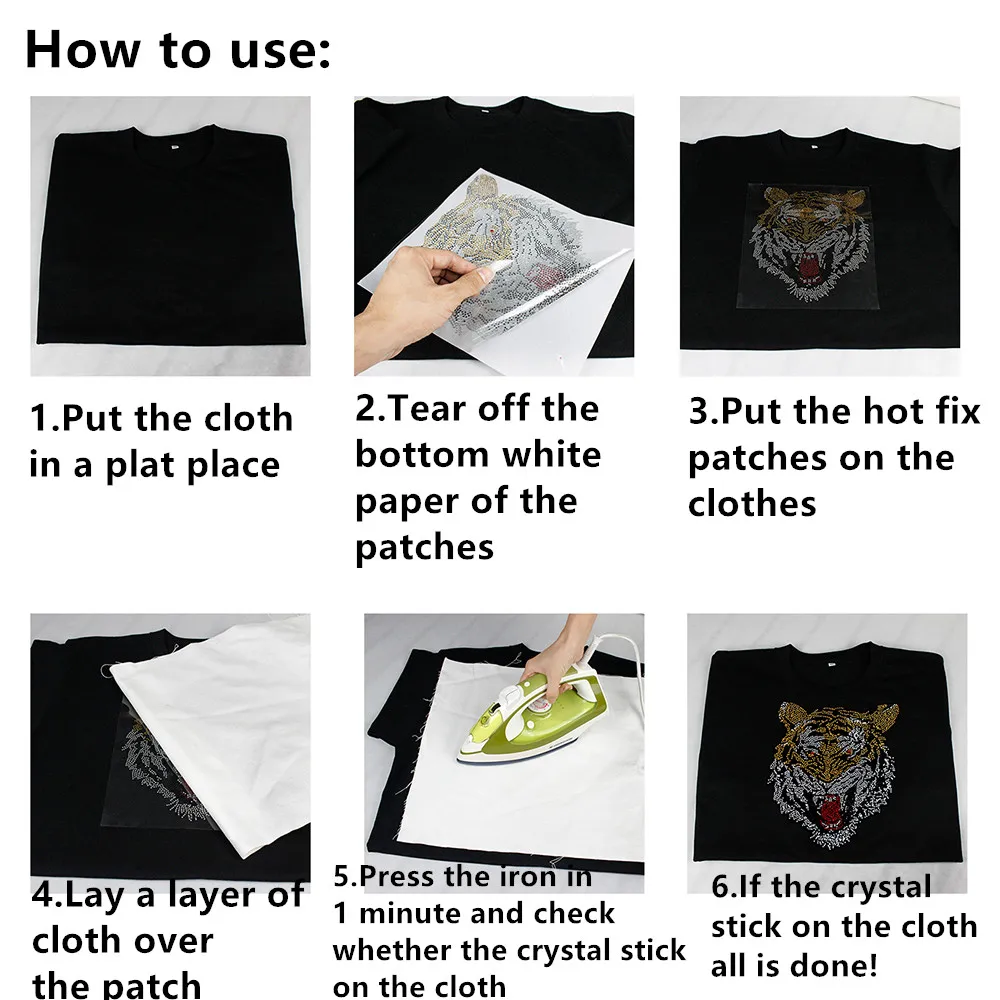 How to use:

1.Put the cloth in a plat place

2.Tear off the bottom white paper of the patches

3.Put the hot fix patches on the clothes

4.Lay a layer of cloth over the patch

5.Press the iron in 1 minute and check whether the crystal stick on the cloth

6.If the crystal stick on the cloth all is done!