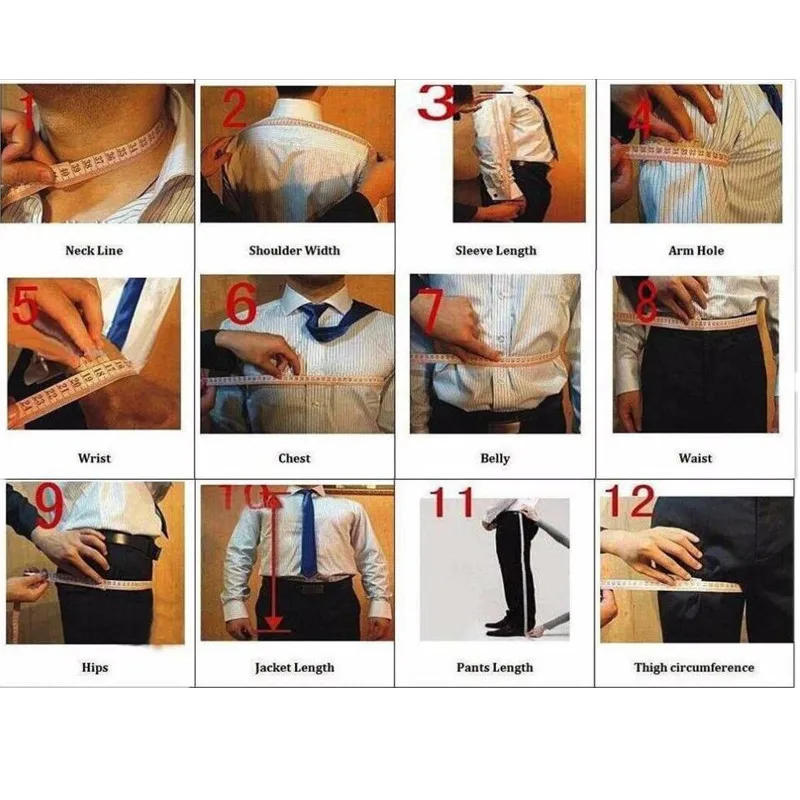 1
Neck Line

2
Shoulder Width

3
Sleeve Length

4
Arm Hole

5
Wrist

6
Chest

7
Belly

8
Waist

9
Hips

10
Jacket Length

11
Pants Length

12
Thigh circumference