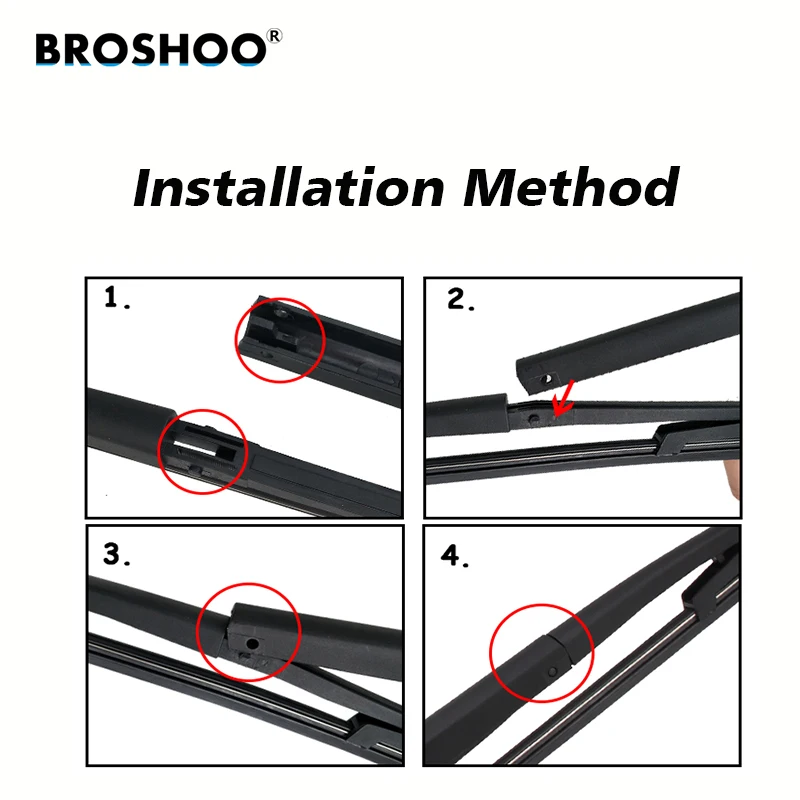 BROSHOO®

Installation Method

1.

2.

3.

4.