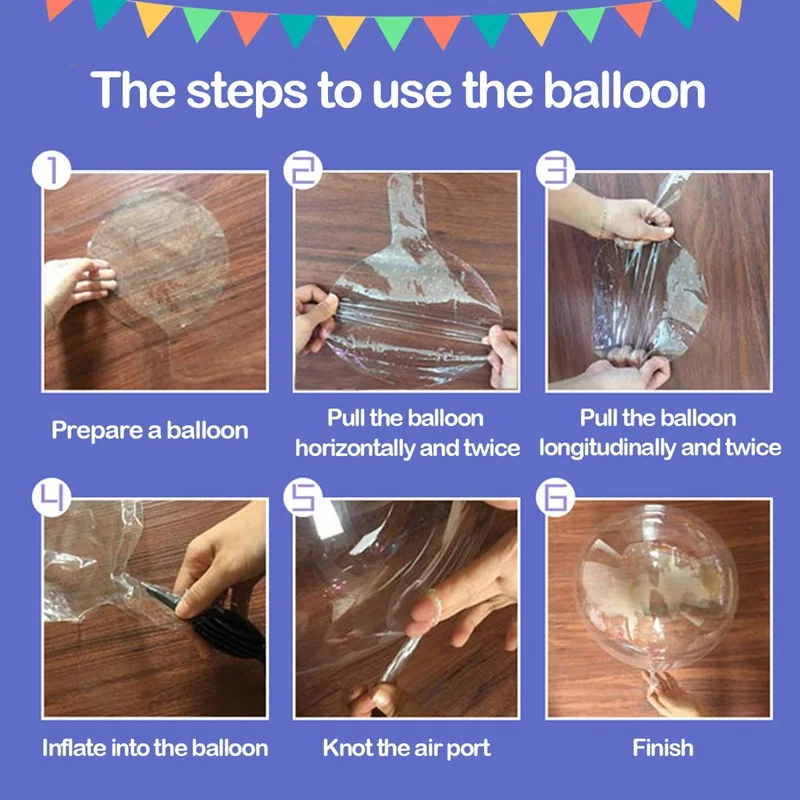 The steps to use the balloon

1

Prepare a balloon

2

Pull the balloon horizontally and twice

3

Pull the balloon longitudinally and twice

4

Inflate into the balloon

5

Knot the air port

6

Finish