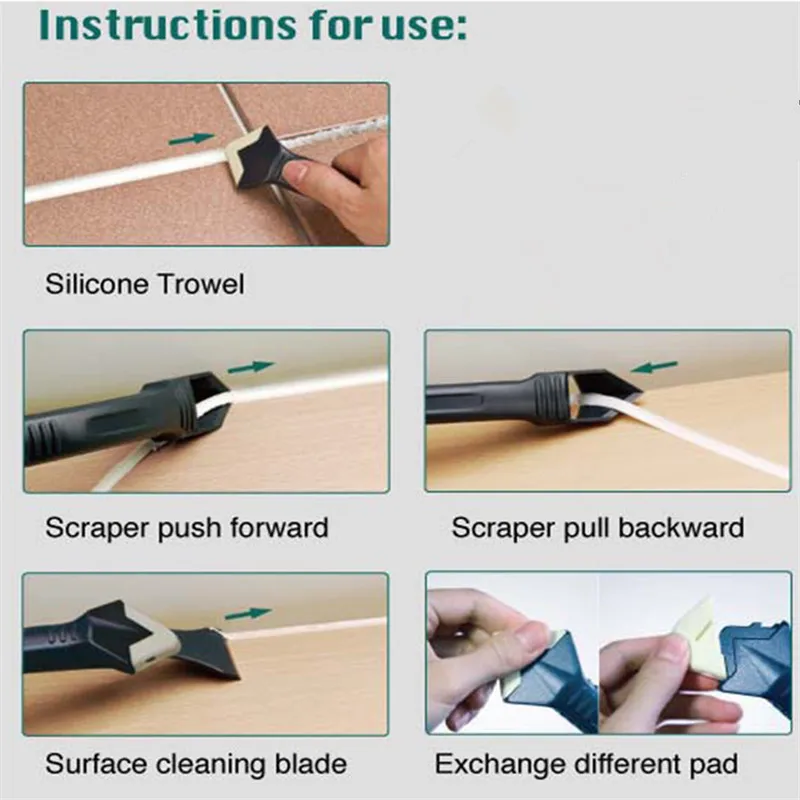 Instructions for use:

Silicone Trowel

Scraper push forward

Scraper pull backward

Surface cleaning blade

Exchange different pad