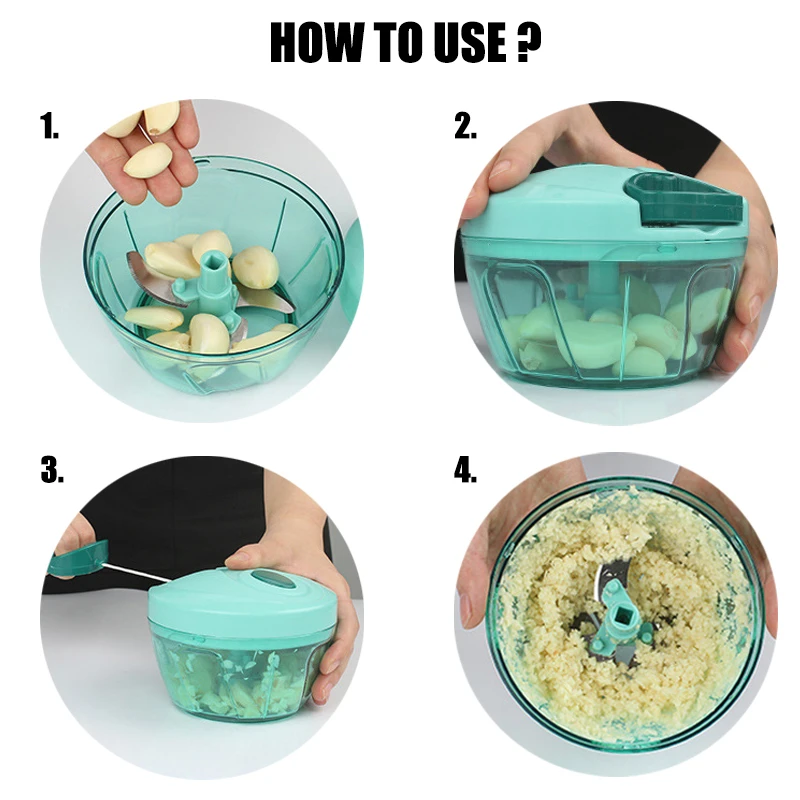 HOW TO USE ?

1.

2.

3.

4.