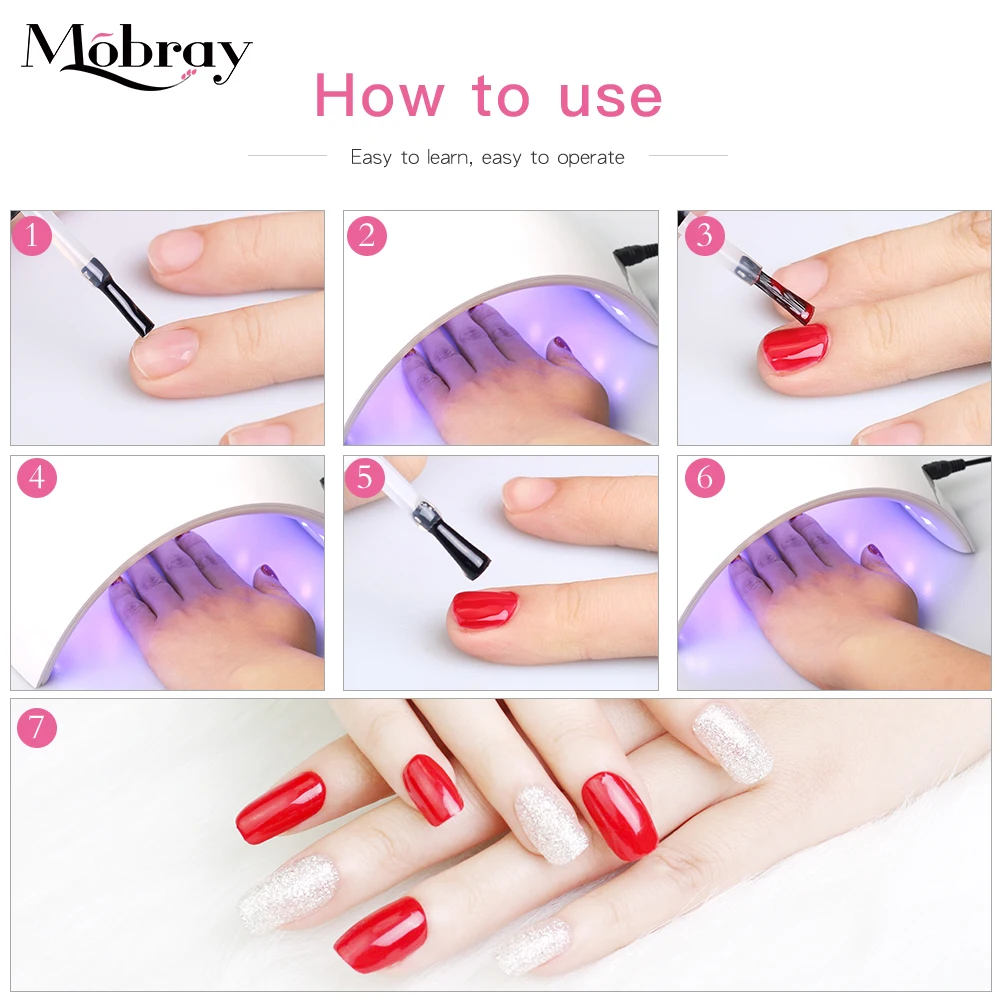 Mobray

How to use

Easy to learn, easy to operate

1

2

3

4

5

6

7