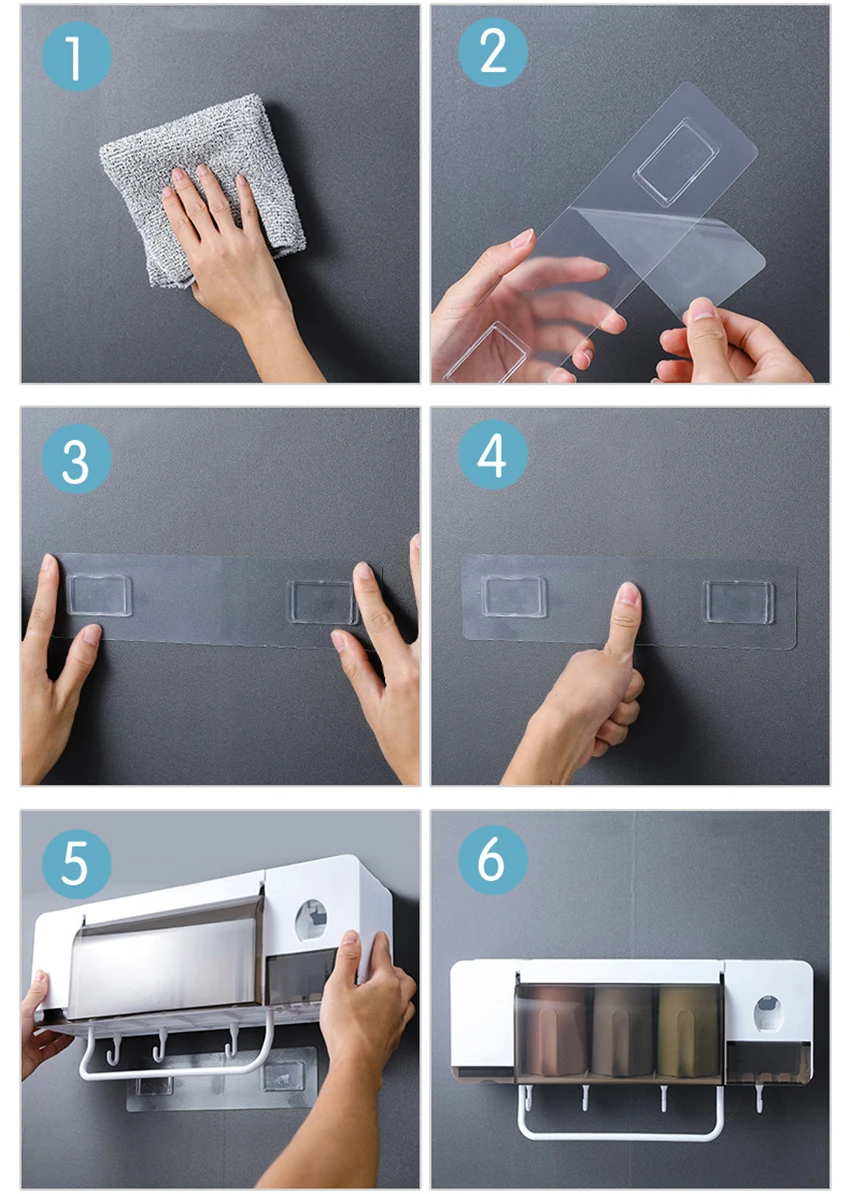 1

2

3

4

5

6