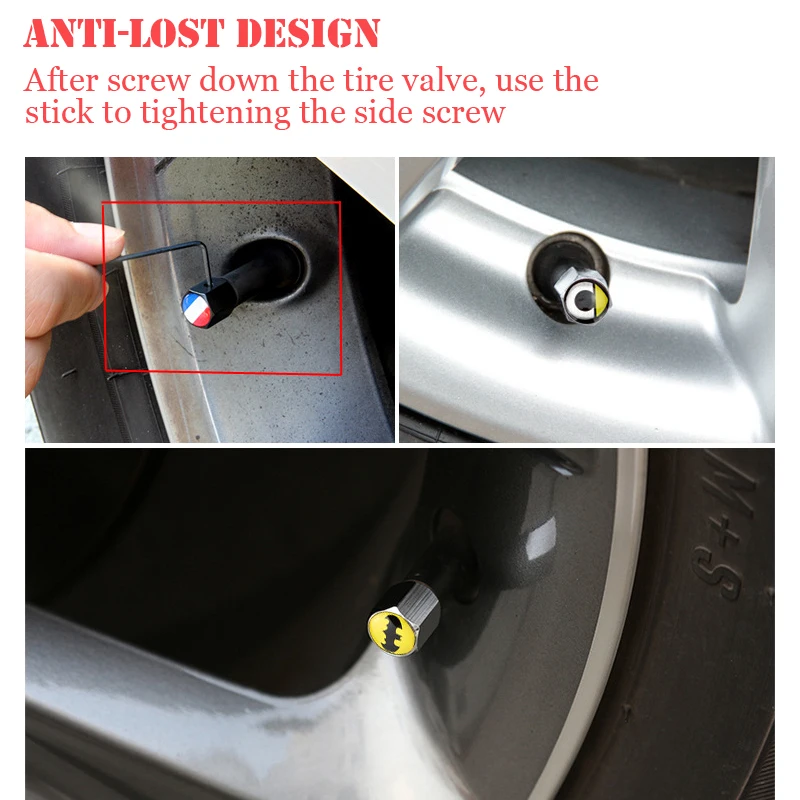 ANTI-LOST DESIGN

After screw down the tire valve, use the stick to tightening the side screw

M+S