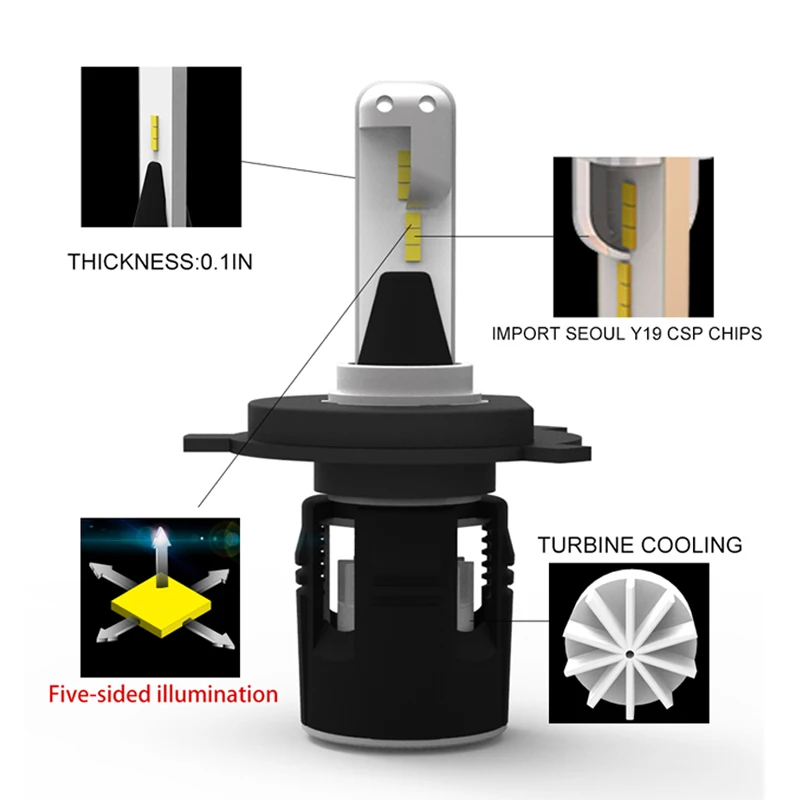 THICKNESS:0.1IN

IMPORT SEOUL Y19 CSP CHIPS

TURBINE COOLING

Five-sided illumination