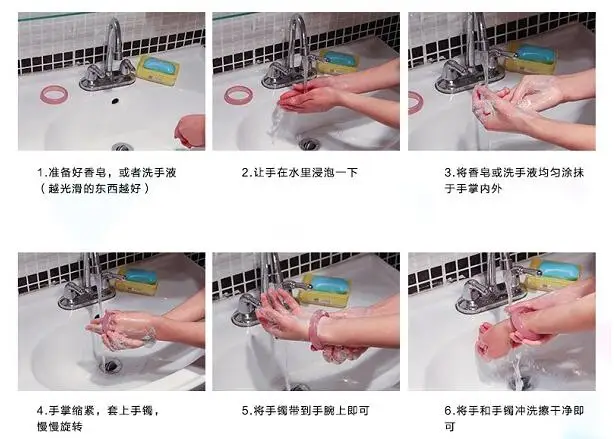 1.准备好香皂，或者洗手液（越光滑的东西越好）

2.让手在水里浸泡一下

3.将香皂或洗手液均匀涂抹于手掌内外

4.手掌缩紧，套上手镯，慢慢旋转

5.将手镯带到手腕上即可

6.将手和手镯冲洗擦干净即可