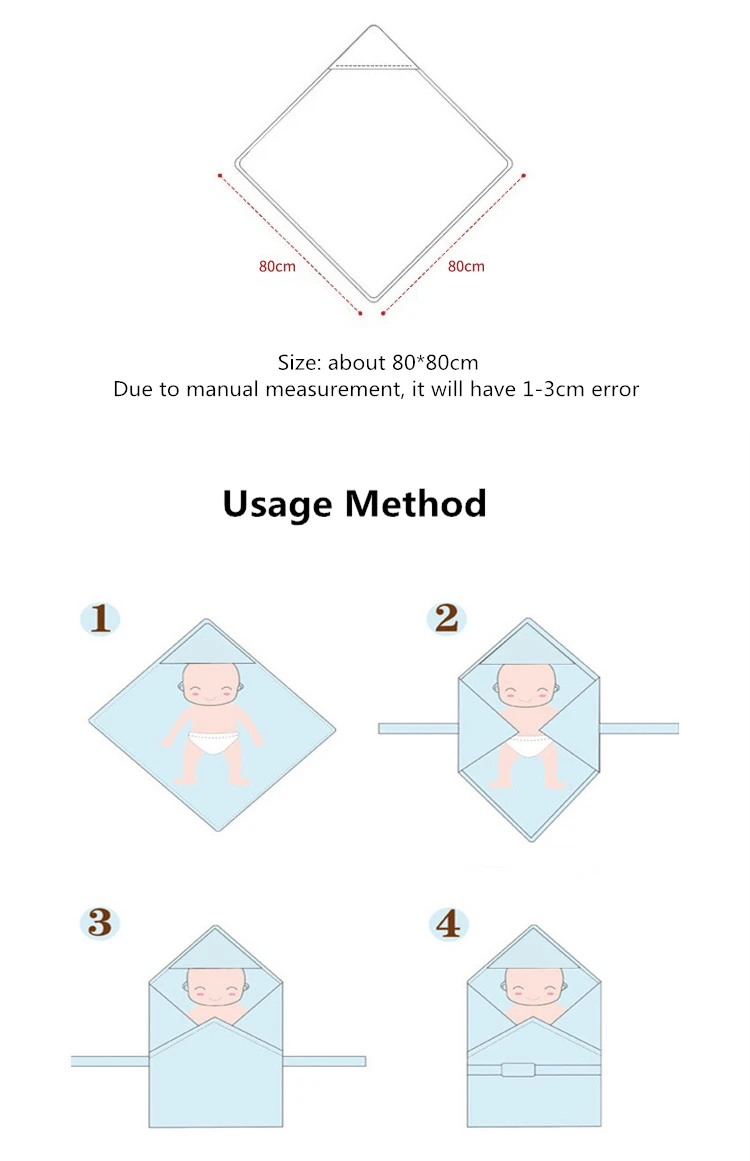 80cm
80cm

Size: about 80*80cm
Due to manual measurement, it will have 1-3cm error

Usage Method

1

2

3

4