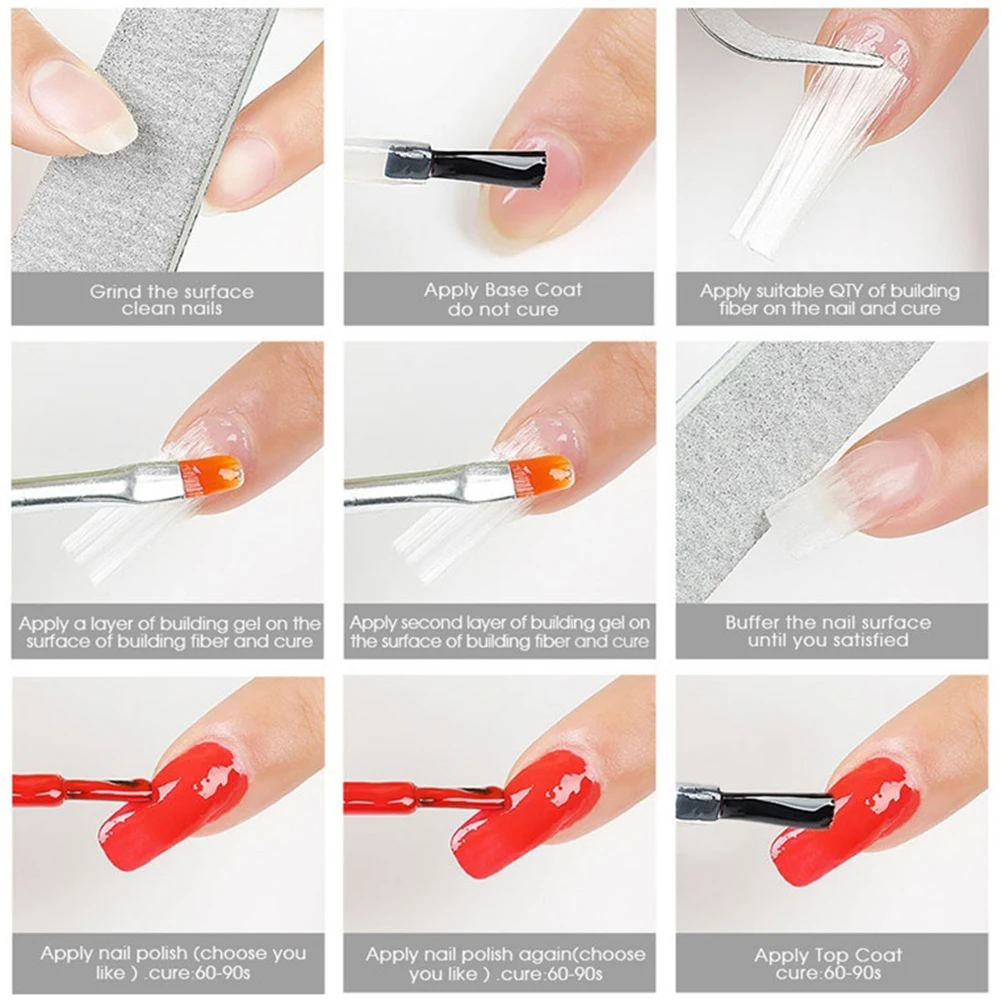 Grind the surface clean nails

Apply Base Coat do not cure

Apply suitable QTY of building fiber on the nail and cure

Apply a layer of building gel on the surface of building fiber and cure

Apply second layer of building gel on the surface of building fiber and cure

Buffer the nail surface until you satisfied

Apply nail polish (choose you like ) .cure:60-90s

Apply nail polish again(choose you like ) .cure:60-90s

Apply Top Coat cure:60-90s