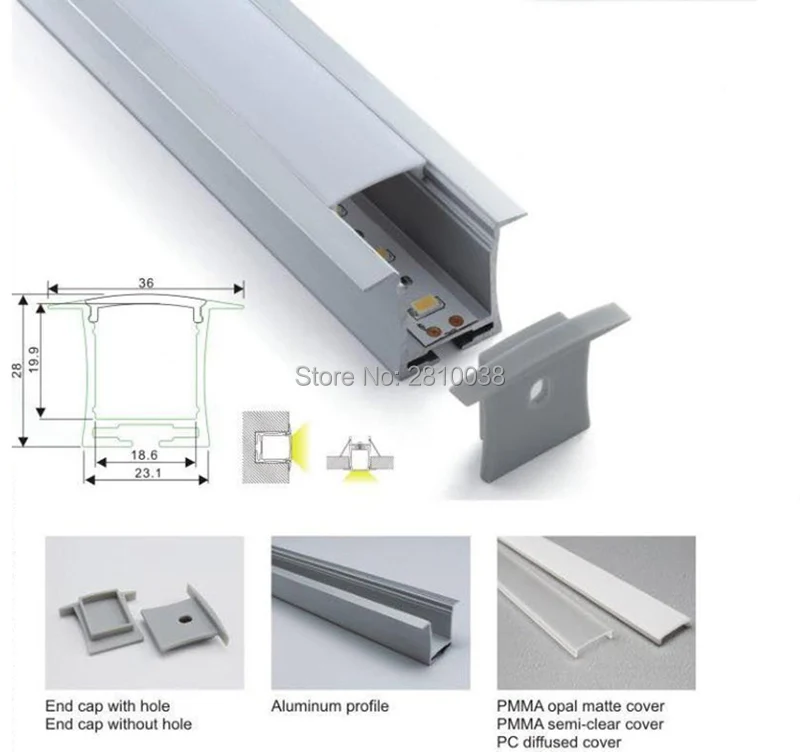 36

28

19.9

18.6

23.1

Store No: 2810038

End cap with hole
End cap without hole

Aluminum profile

PMMA opal matte cover
PMMA semi-clear cover
PC diffused cover