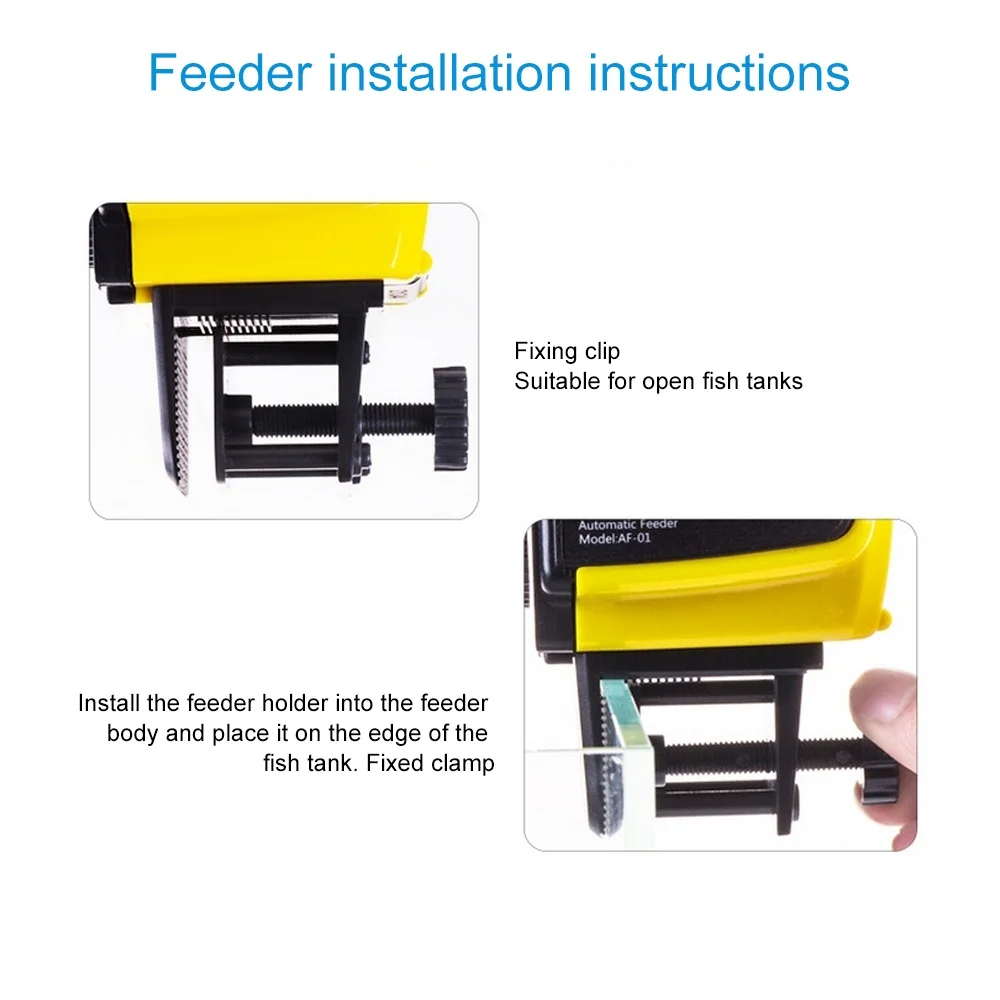 Feeder installation instructions

Fixing clip
Suitable for open fish tanks

Automatic Feeder
Model:AF-01

Install the feeder holder into the feeder body and place it on the edge of the fish tank. Fixed clamp