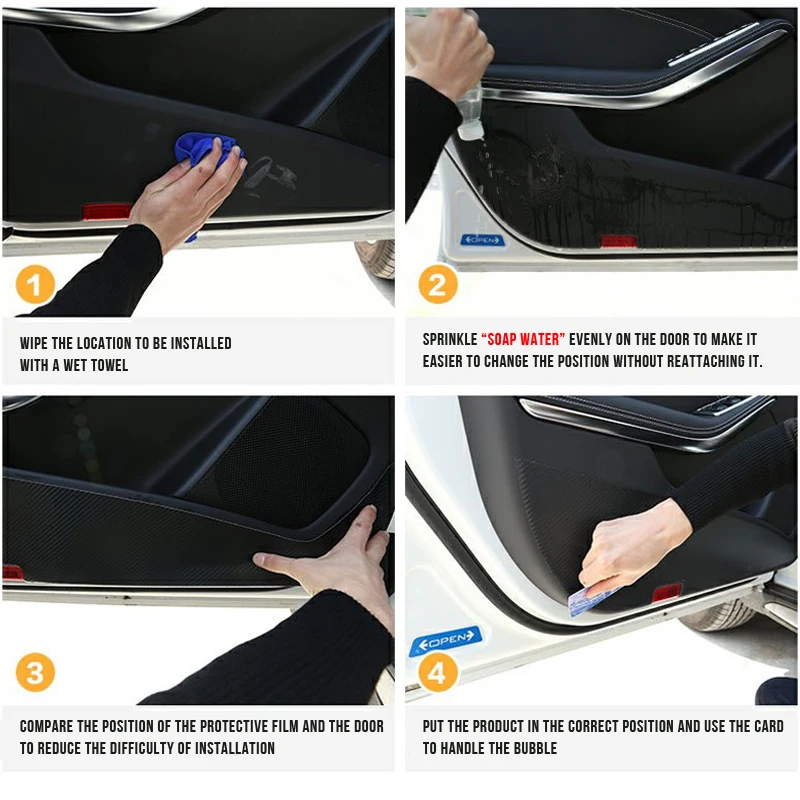 1

WIPE THE LOCATION TO BE INSTALLED WITH A WET TOWEL

OPEN

2

SPRINKLE "SOAP WATER" EVENLY ON THE DOOR TO MAKE IT EASIER TO CHANGE THE POSITION WITHOUT REATTACHING IT.

3

COMPARE THE POSITION OF THE PROTECTIVE FILM AND THE DOOR TO REDUCE THE DIFFICULTY OF INSTALLATION

OPEN

4

PUT THE PRODUCT IN THE CORRECT POSITION AND USE THE CARD TO HANDLE THE BUBBLE