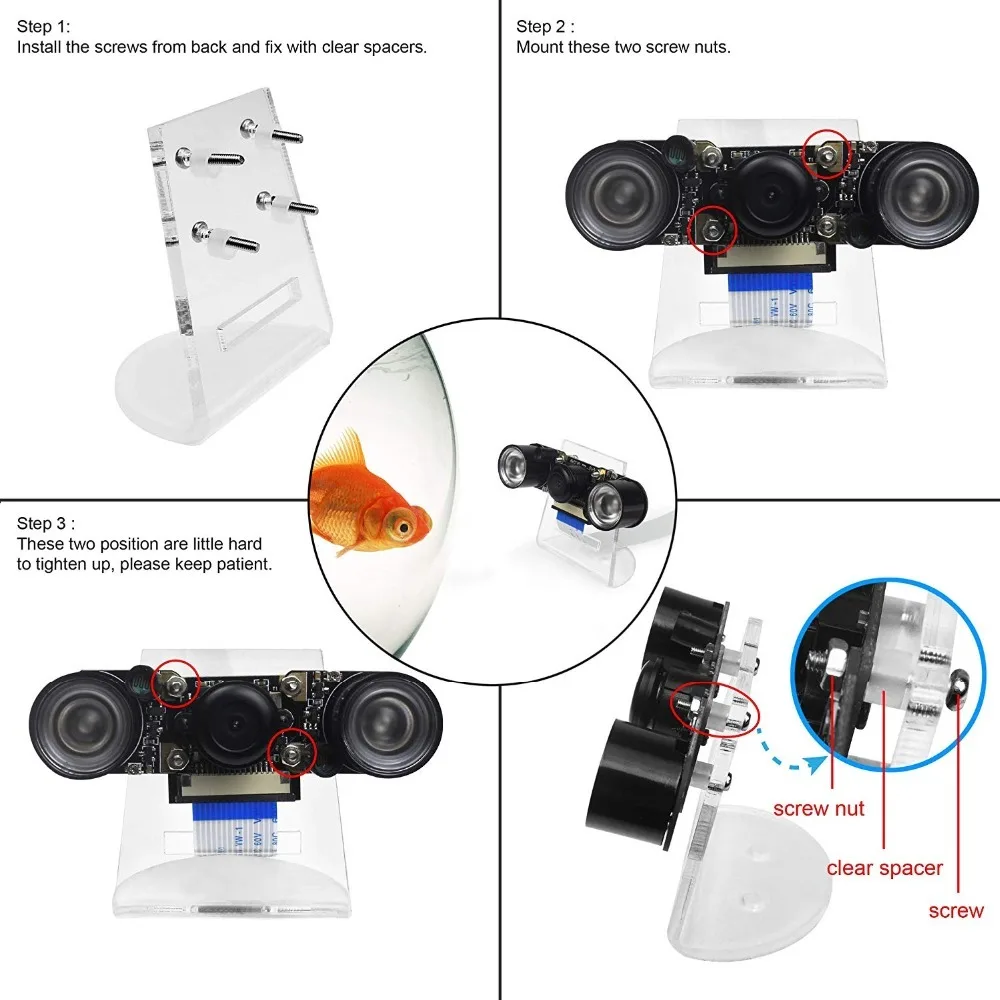 Step 1:
Install the screws from back and fix with clear spacers.

Step 2 :
Mount these two screw nuts.

Step 3 :
These two position are little hard to tighten up, please keep patient.

screw nut
clear spacer
screw