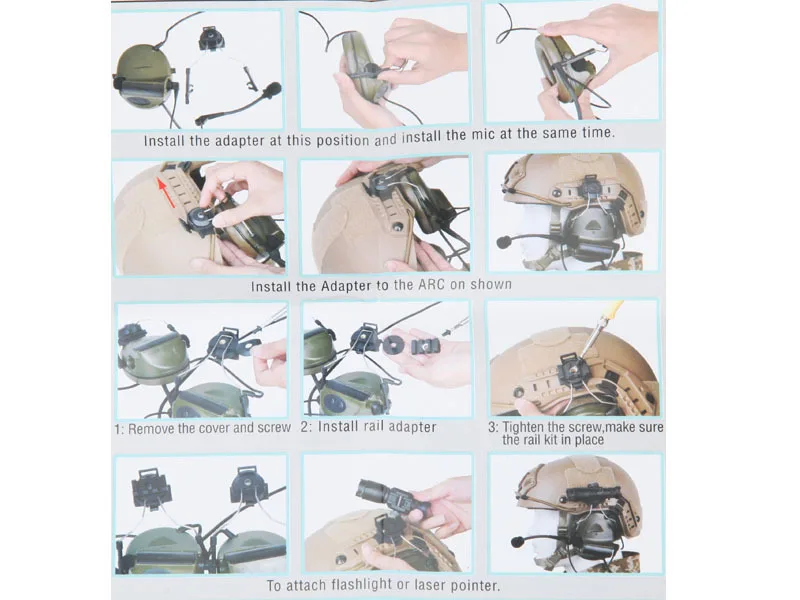 Install the adapter at this position and install the mic at the same time.

Install the Adapter to the ARC on shown

1: Remove the cover and screw

2: Install rail adapter

3: Tighten the screw,make sure the rail kit in place

To attach flashlight or laser pointer.