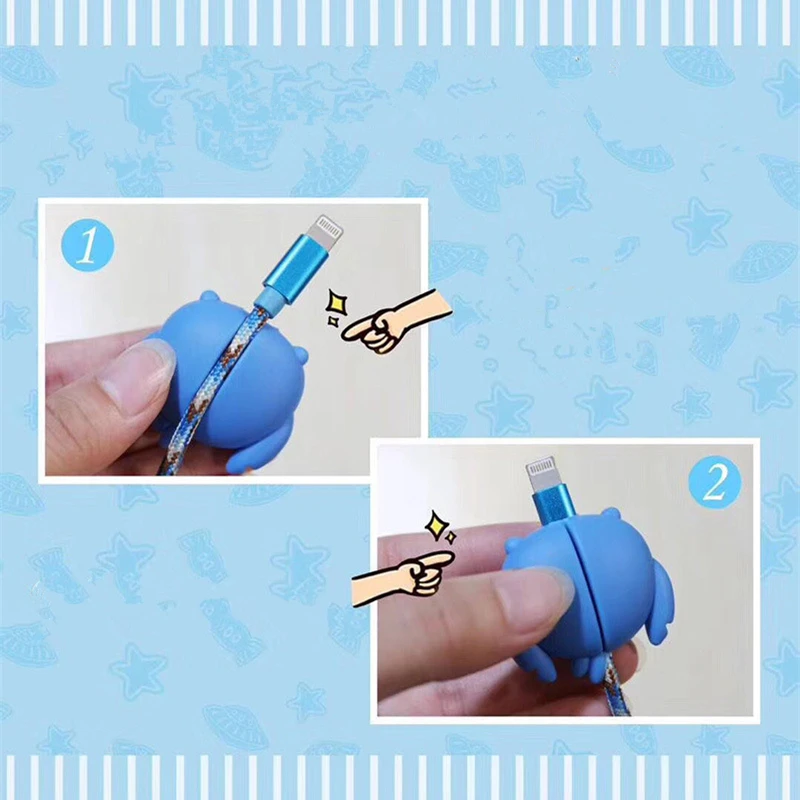 1

2