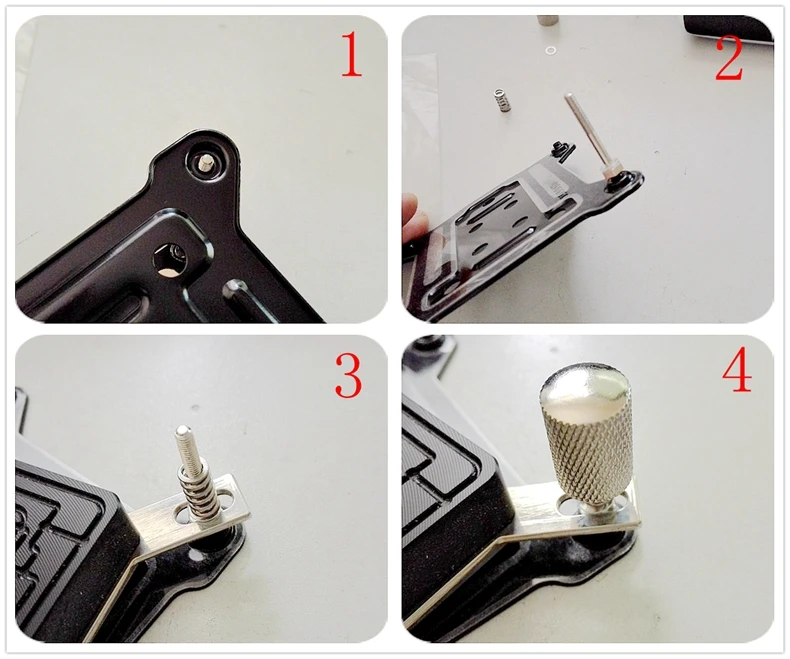 1

2

3

4