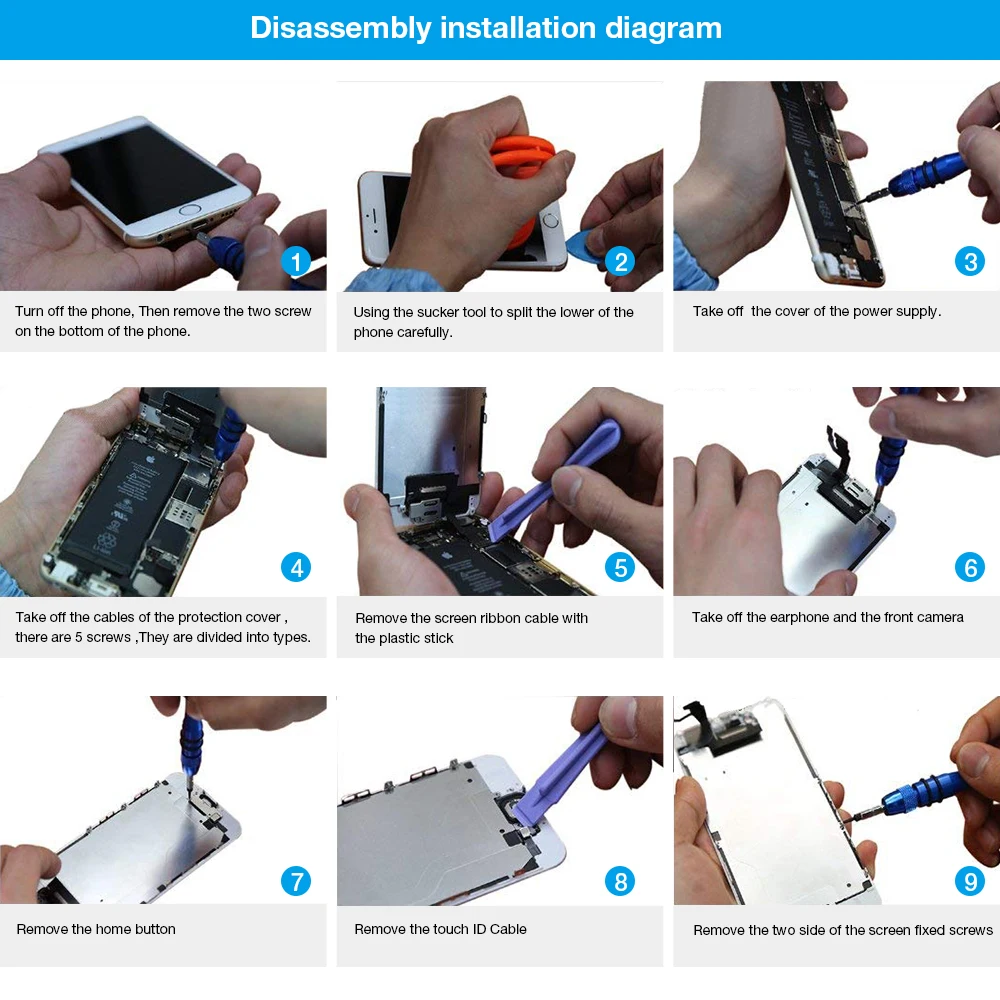 Disassembly installation diagram

1

Turn off the phone, Then remove the two screw on the bottom of the phone.

2

Using the sucker tool to split the lower of the phone carefully.

3

Take off the cover of the power supply.

4

Take off the cables of the protection cover , there are 5 screws ,They are divided into types.

5

Remove the screen ribbon cable with the plastic stick

6

Take off the earphone and the front camera

7

Remove the home button

8

Remove the touch ID Cable

9

Remove the two side of the screen fixed screws